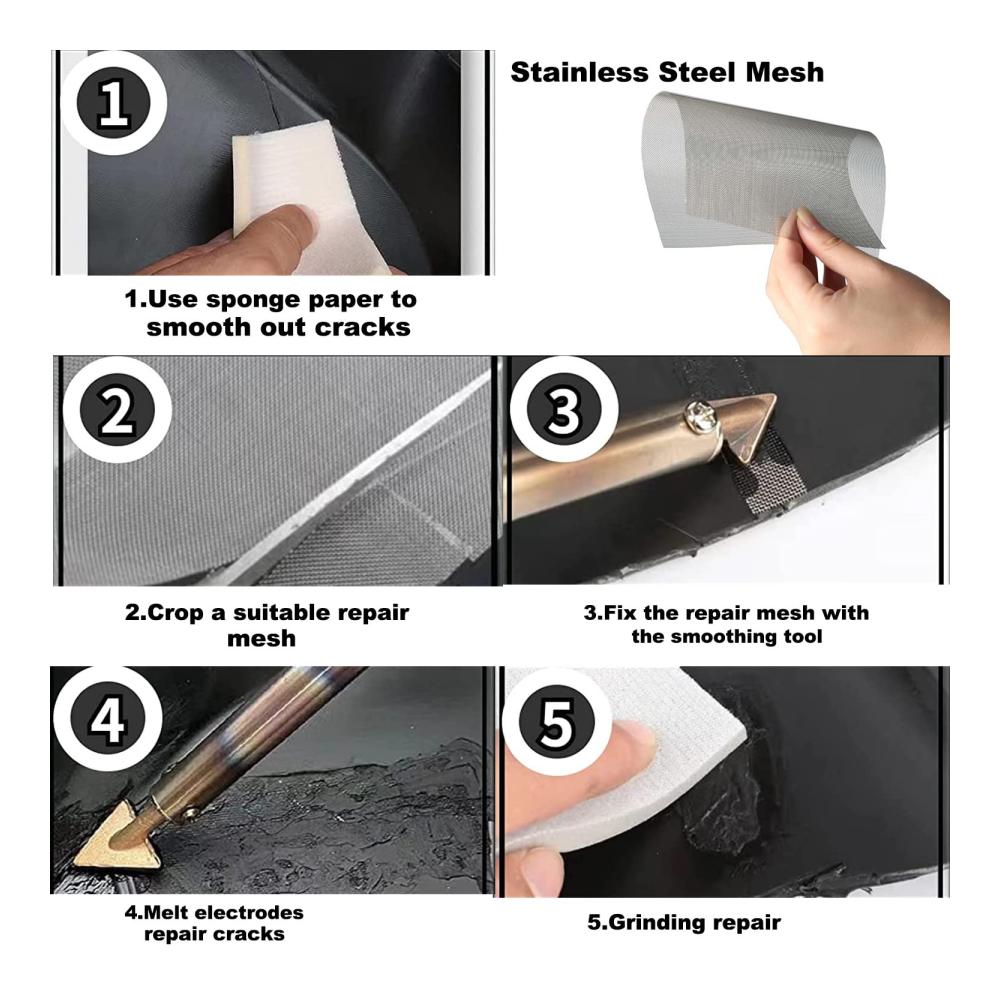 1

Stainless Steel Mesh

1.Use sponge paper to smooth out cracks

2

3

2.Crop a suitable repair mesh

3.Fix the repair mesh with the smoothing tool

4

5

4.Melt electrodes repair cracks

5.Grinding repair