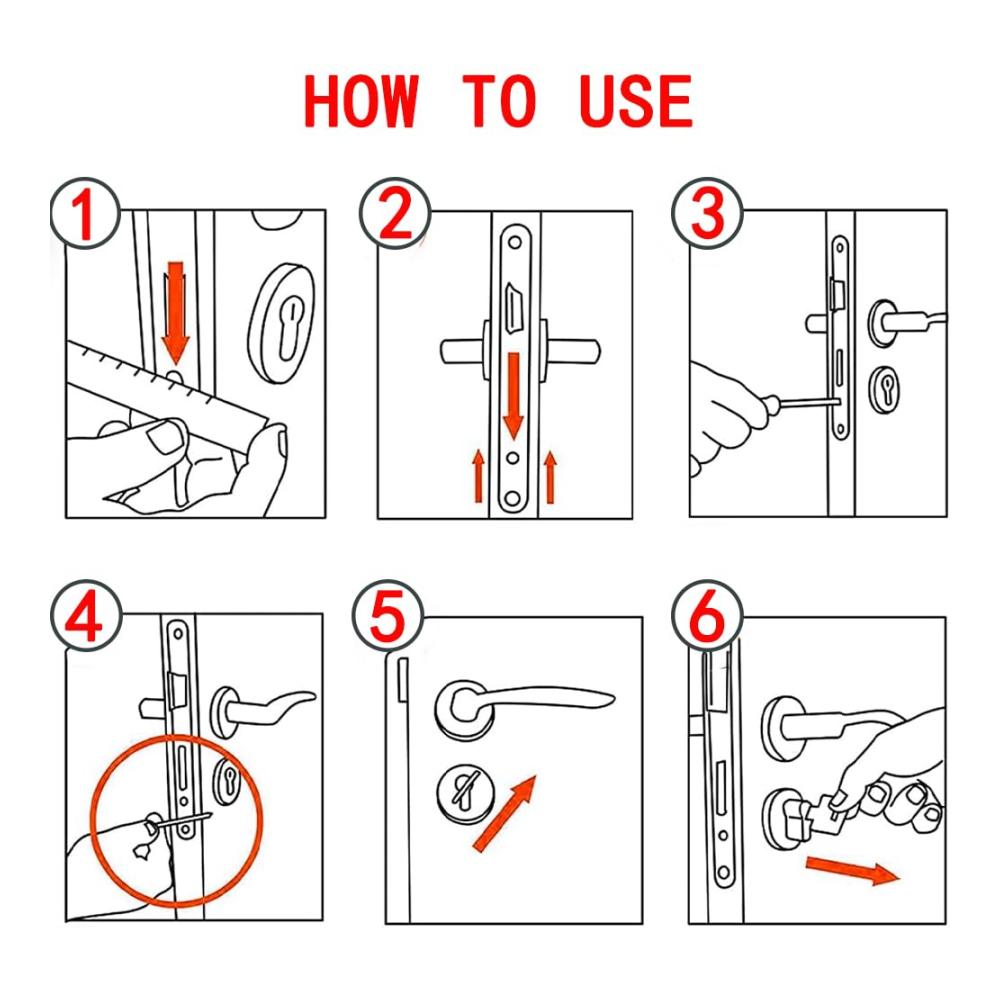 HOW TO USE

1

2

3

4

5

6