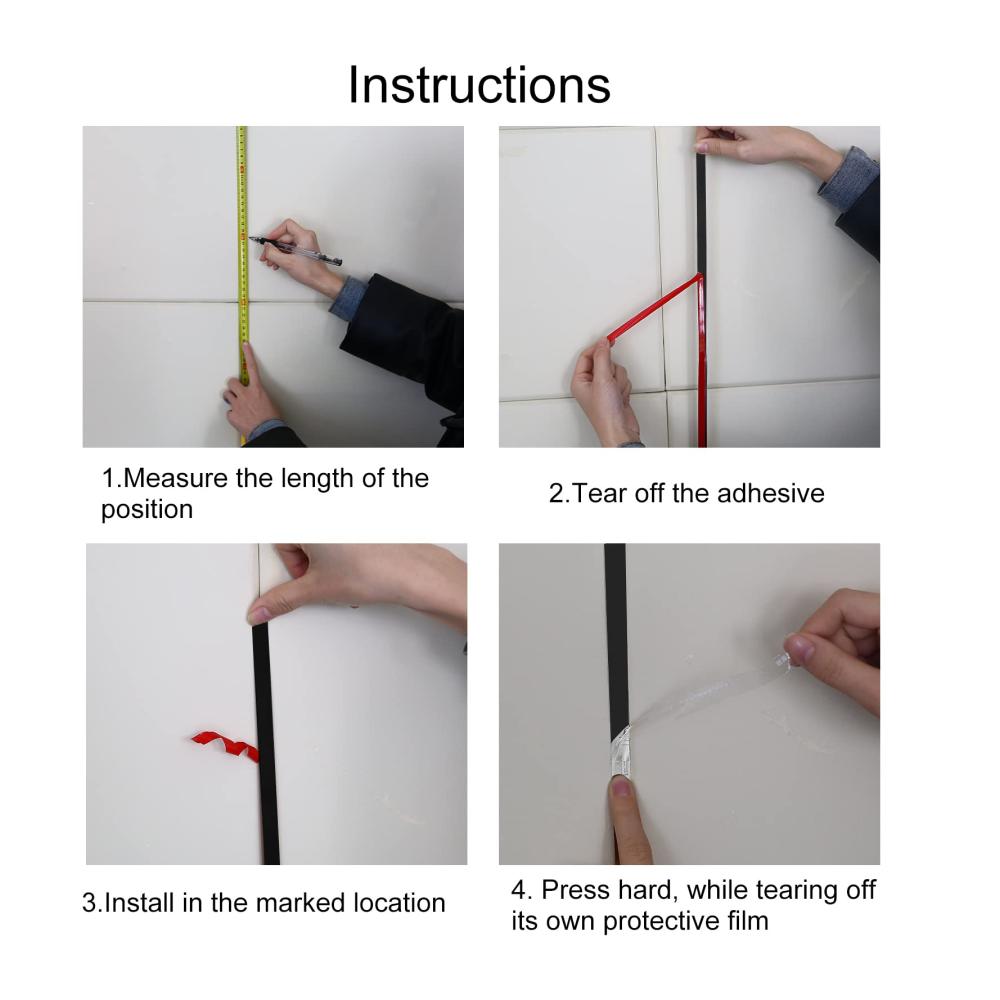 Instructions

1.Measure the length of the position

2.Tear off the adhesive

3.Install in the marked location

4. Press hard, while tearing off its own protective film