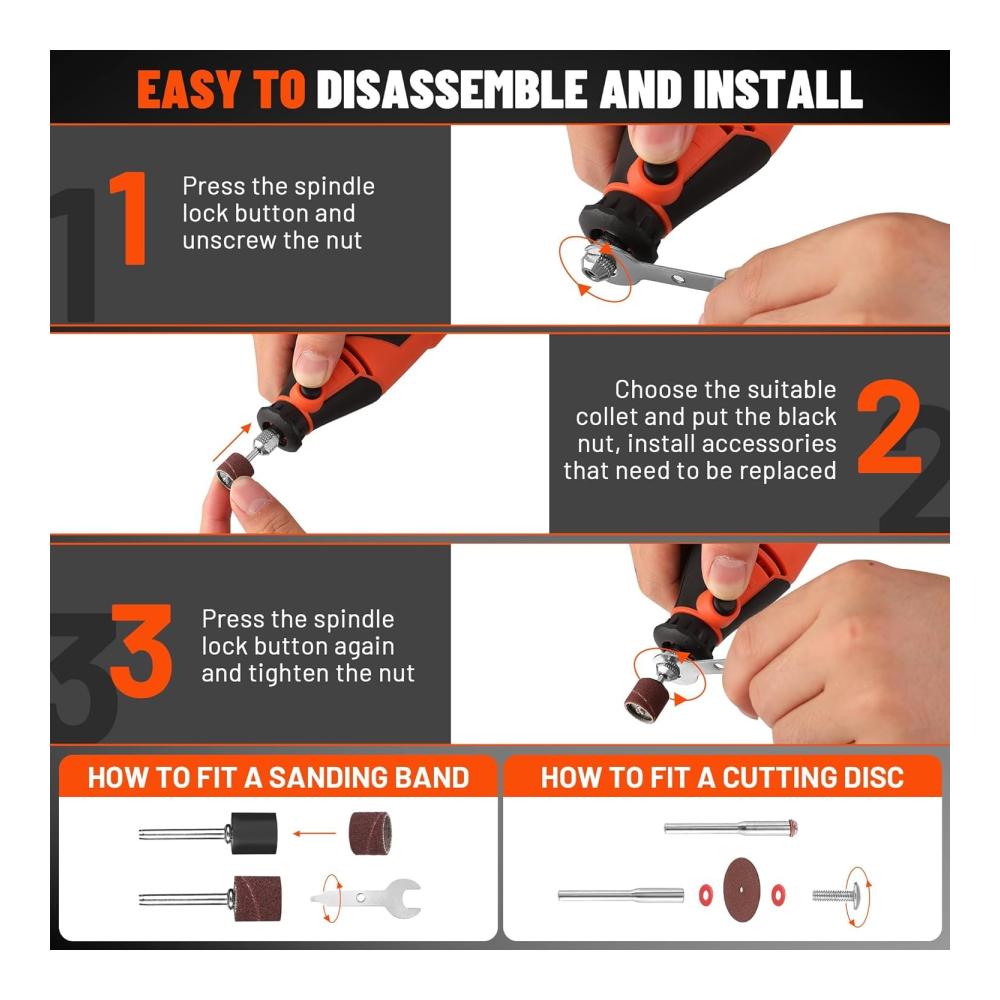 EASY TO DISASSEMBLE AND INSTALL

1

Press the spindle lock button and unscrew the nut

Choose the suitable collet and put the black nut, install accessories that need to be replaced

2

3

Press the spindle lock button again and tighten the nut

HOW TO FIT A SANDING BAND

HOW TO FIT A CUTTING DISC