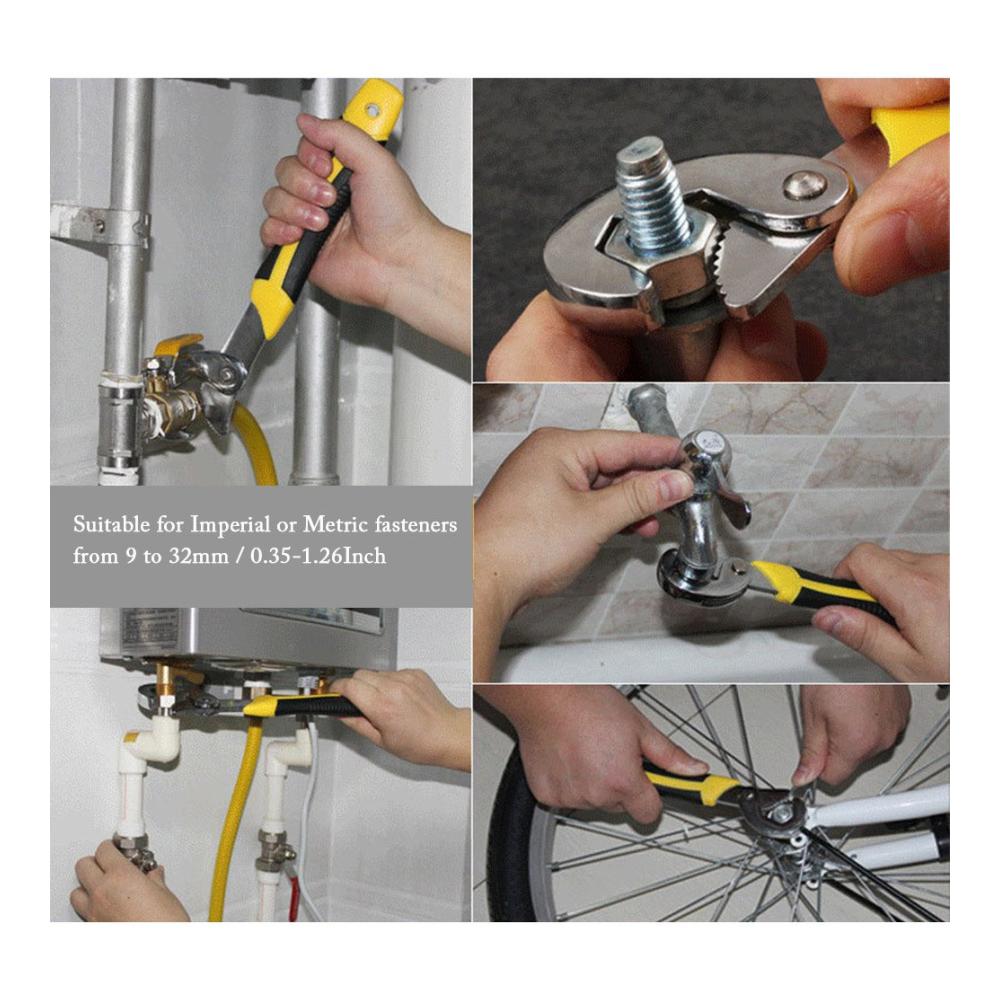 Suitable for Imperial or Metric fasteners from 9 to 32mm / 0.35-1.26Inch