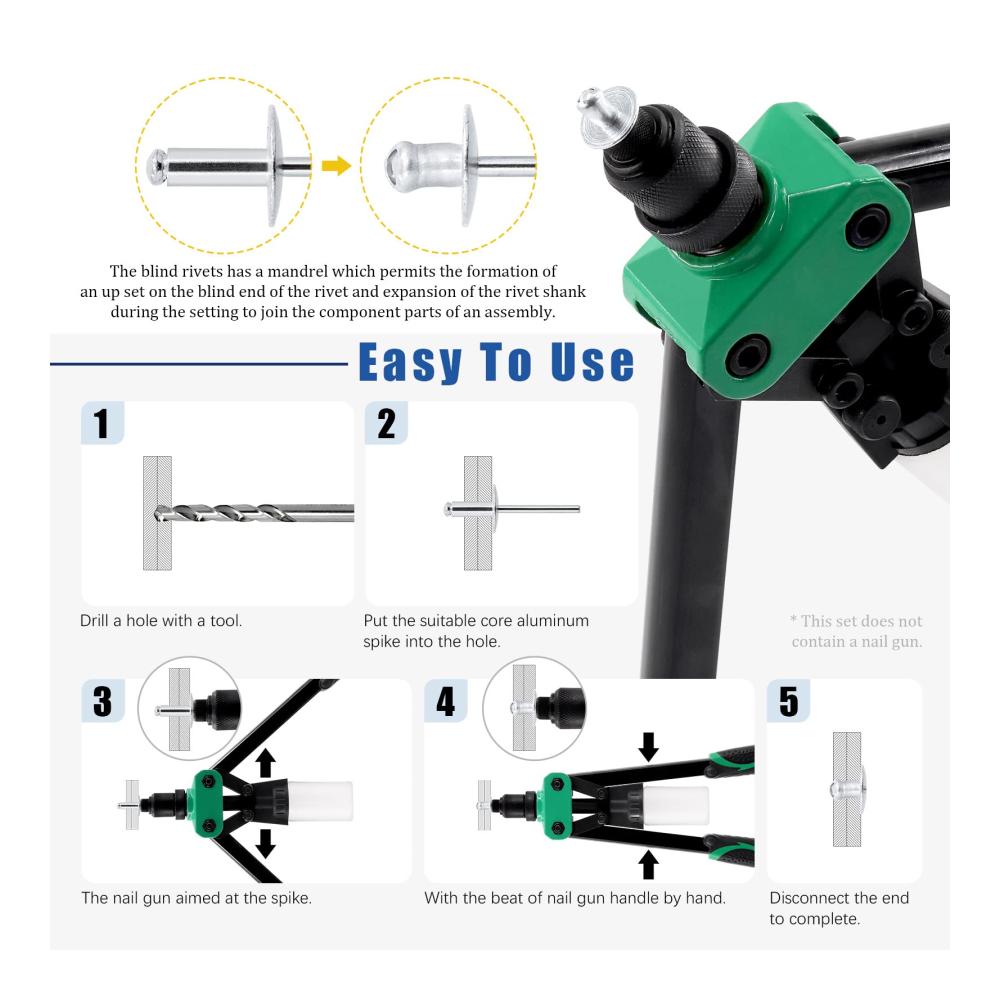 The blind rivets has a mandrel which permits the formation of an up set on the blind end of the rivet and expansion of the rivet shank during the setting to join the component parts of an assembly.

Easy To Use

1

Drill a hole with a tool.

2

Put the suitable core aluminum spike into the hole.

* This set does not contain a nail gun.

3

The nail gun aimed at the spike.

4

With the beat of nail gun handle by hand.

5

Disconnect the end to complete.