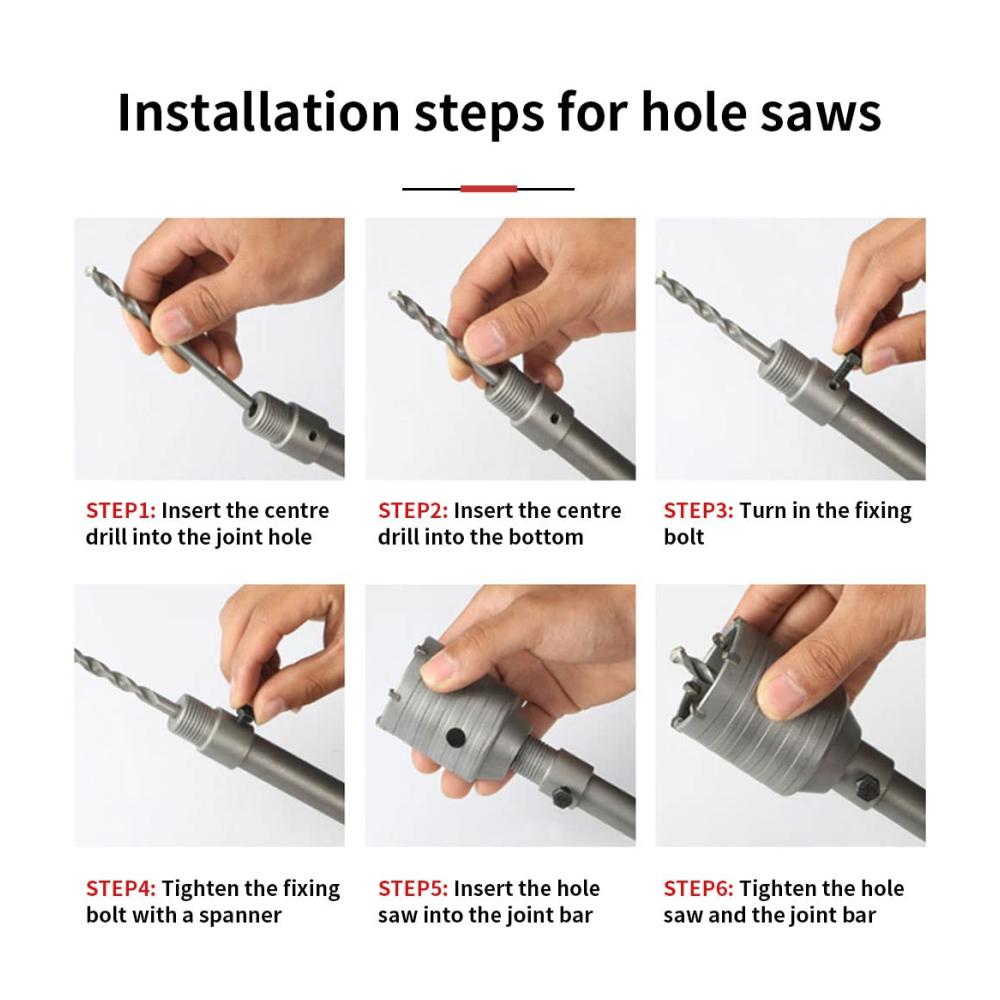 Installation steps for hole saws

STEP1: Insert the centre drill into the joint hole

STEP2: Insert the centre drill into the bottom

STEP3: Turn in the fixing bolt

STEP4: Tighten the fixing bolt with a spanner

STEP5: Insert the hole saw into the joint bar

STEP6: Tighten the hole saw and the joint bar