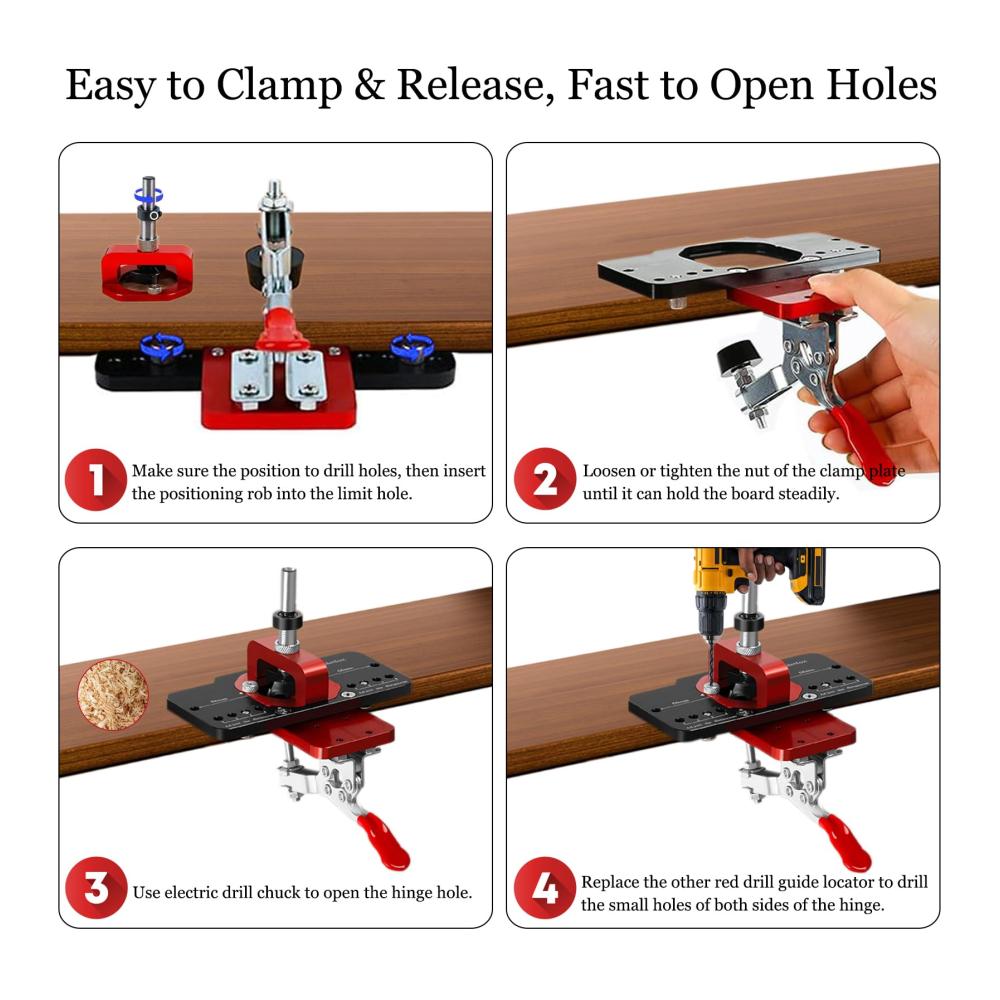 Easy to Clamp & Release, Fast to Open Holes

1 Make sure the position to drill holes, then insert the positioning rob into the limit hole.

2 Loosen or tighten the nut of the clamp plate until it can hold the board steadily.

3 Use electric drill chuck to open the hinge hole.

4 Replace the other red drill guide locator to drill the small holes of both sides of the hinge.