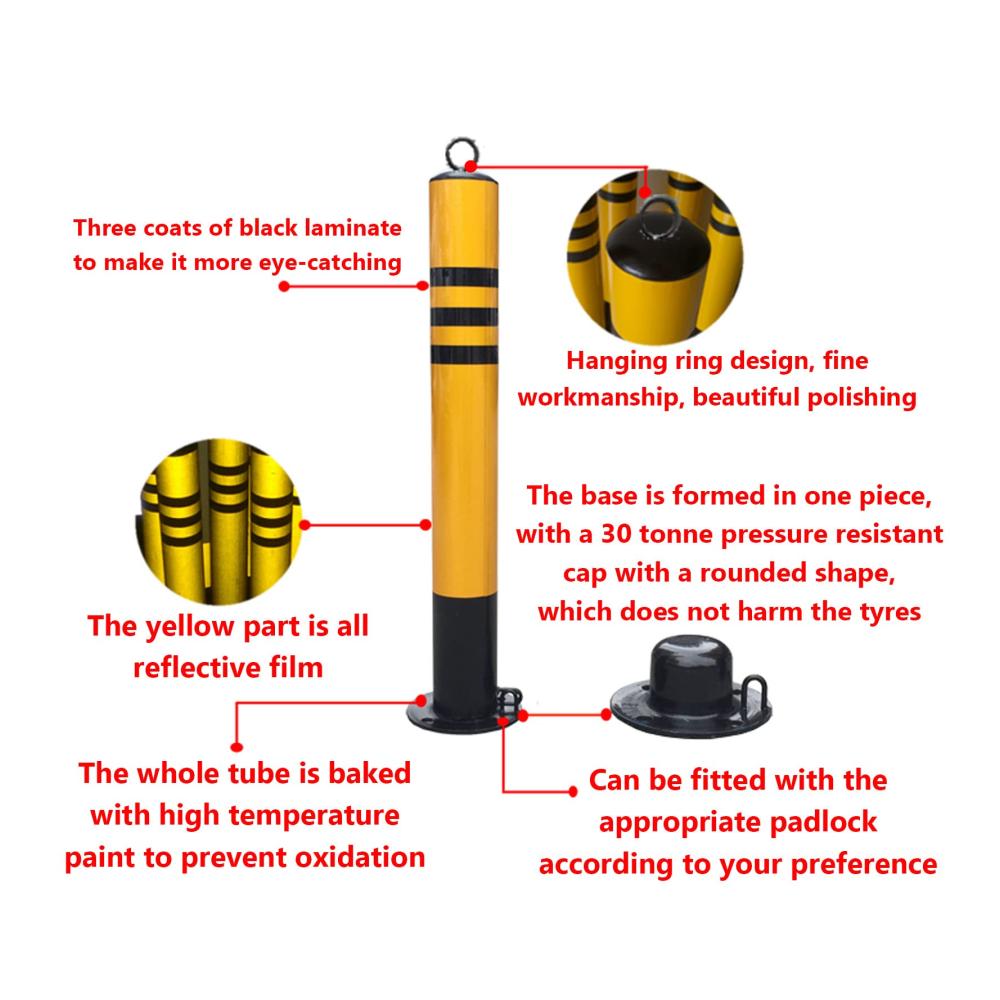 Three coats of black laminate to make it more eye-catching

Hanging ring design, fine workmanship, beautiful polishing

The base is formed in one piece, with a 30 tonne pressure resistant cap with a rounded shape, which does not harm the tyres

The yellow part is all reflective film

The whole tube is baked with high temperature paint to prevent oxidation

Can be fitted with the appropriate padlock according to your preference