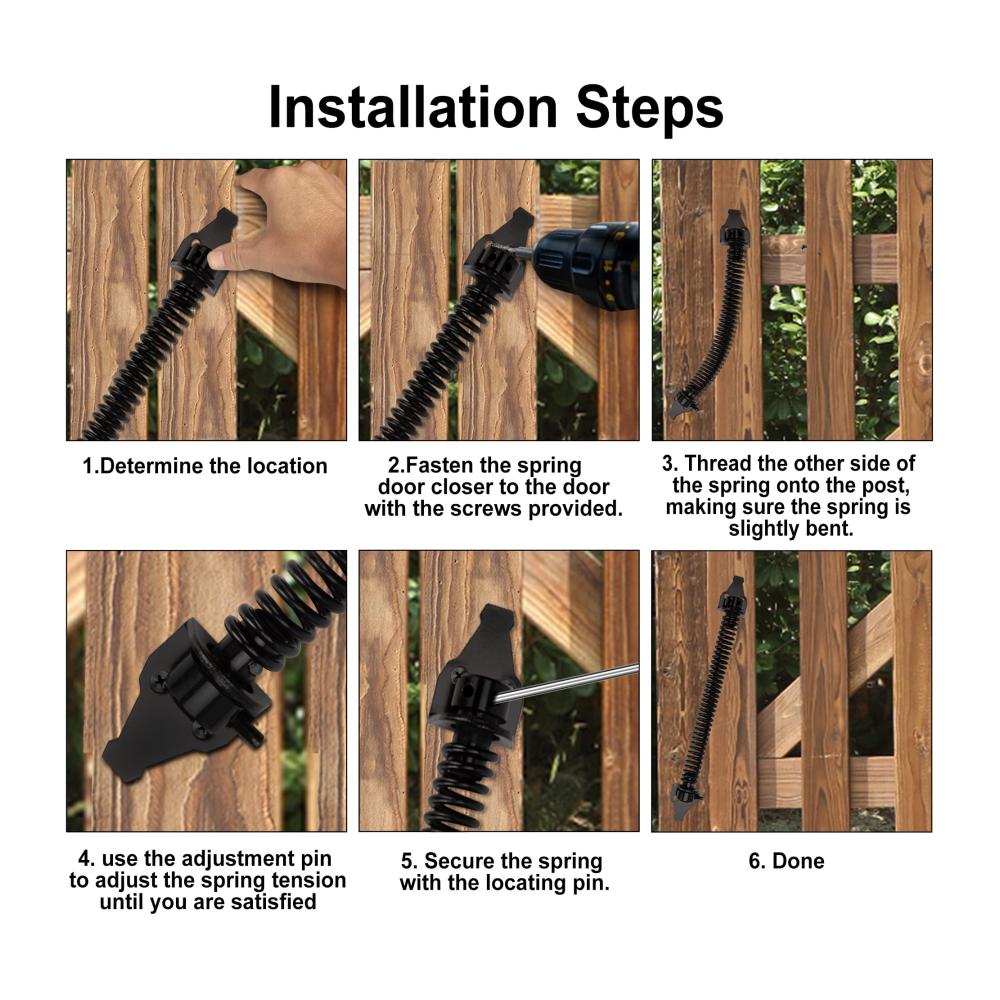 Installation Steps

1.Determine the location

2.Fasten the spring door closer to the door with the screws provided.

3. Thread the other side of the spring onto the post, making sure the spring is slightly bent.

4. use the adjustment pin to adjust the spring tension until you are satisfied

5. Secure the spring with the locating pin.

6. Done