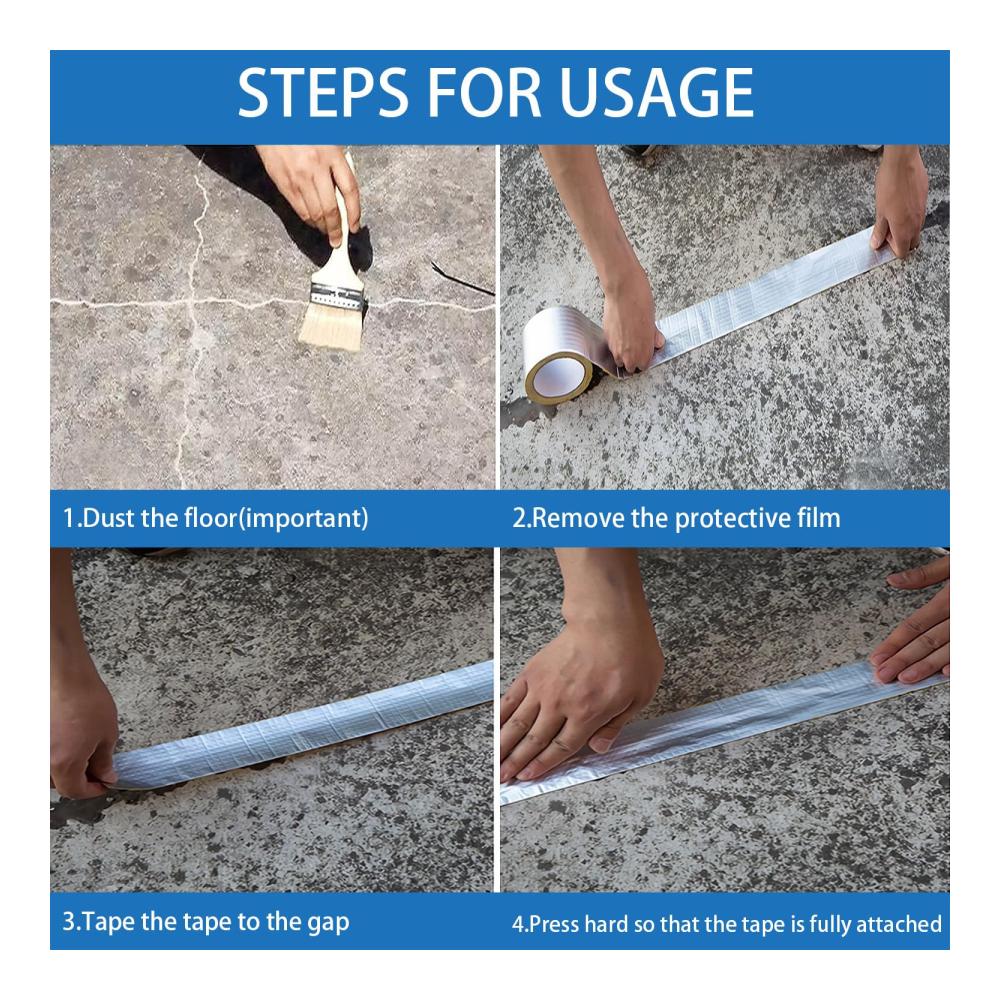 STEPS FOR USAGE

1.Dust the floor(important)

2.Remove the protective film

3.Tape the tape to the gap

4.Press hard so that the tape is fully attached