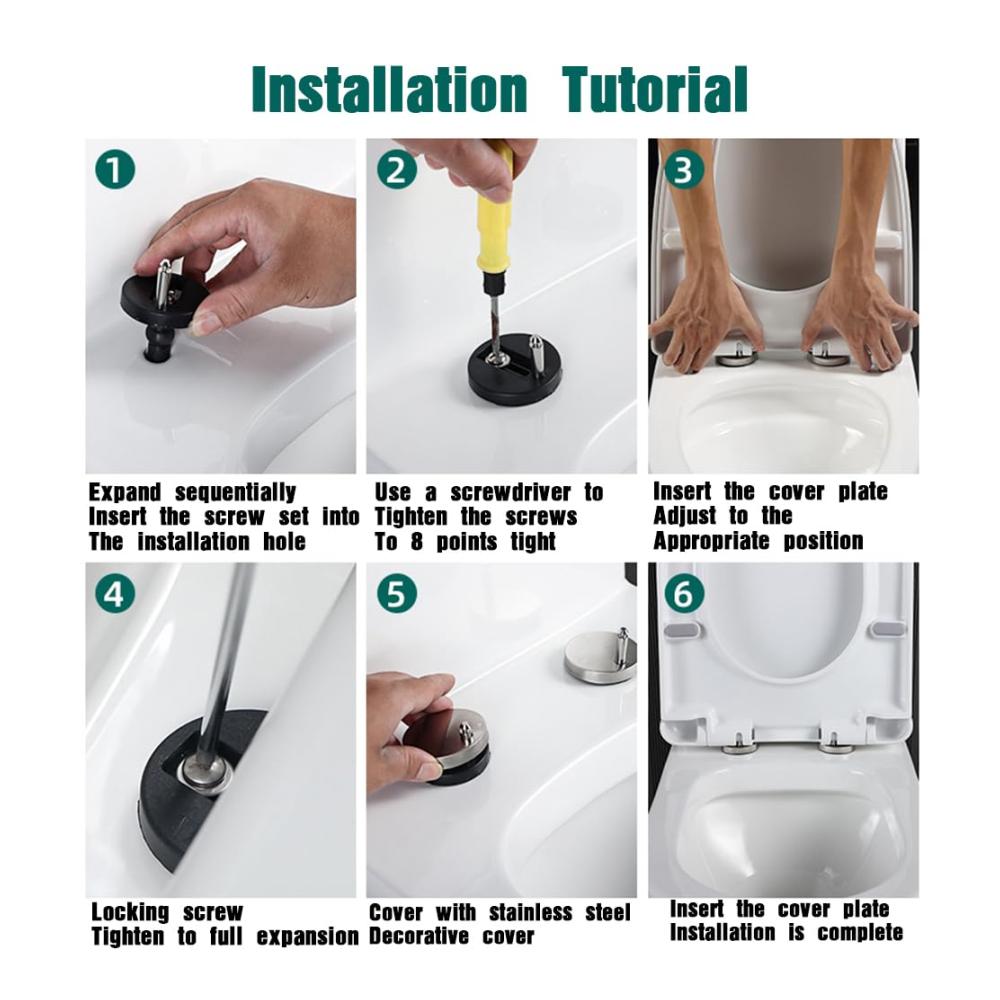 Installation Tutorial

1

Expand sequentially
Insert the screw set into
The installation hole

2

Use a screwdriver to
Tighten the screws
To 8 points tight

3

Insert the cover plate
Adjust to the
Appropriate position

4

Locking screw
Tighten to full expansion

5

Cover with stainless steel
Decorative cover

6

Insert the cover plate
Installation is complete