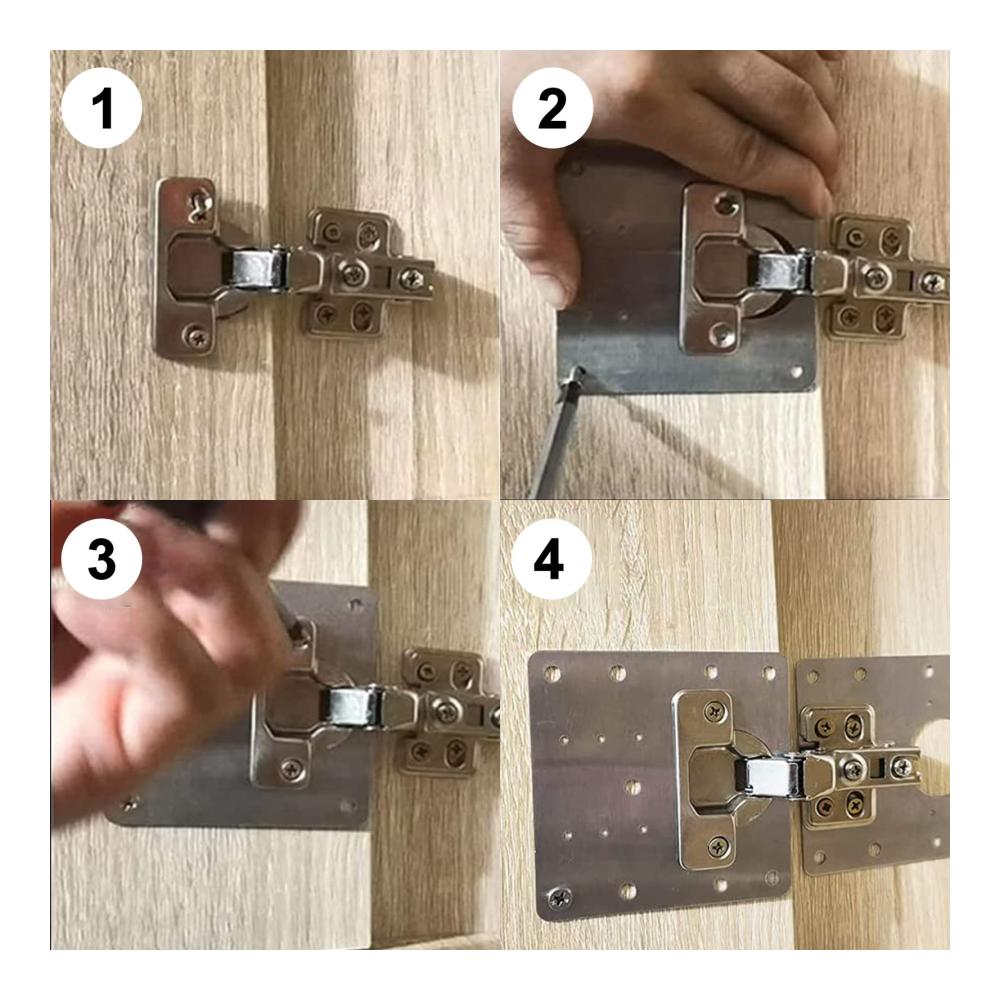 1

2

3

4