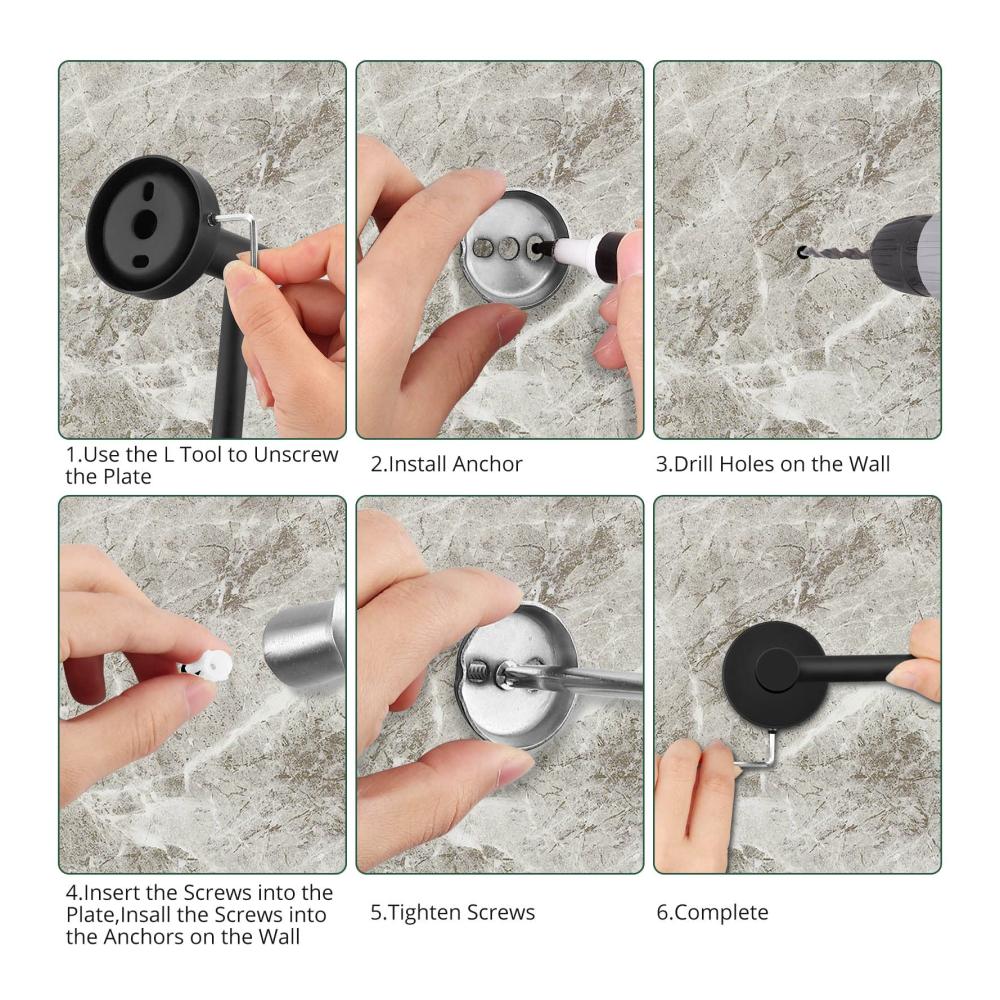 1.Use the L Tool to Unscrew the Plate

2.Install Anchor

3.Drill Holes on the Wall

4.Insert the Screws into the Plate,Insall the Screws into the Anchors on the Wall

5.Tighten Screws

6.Complete