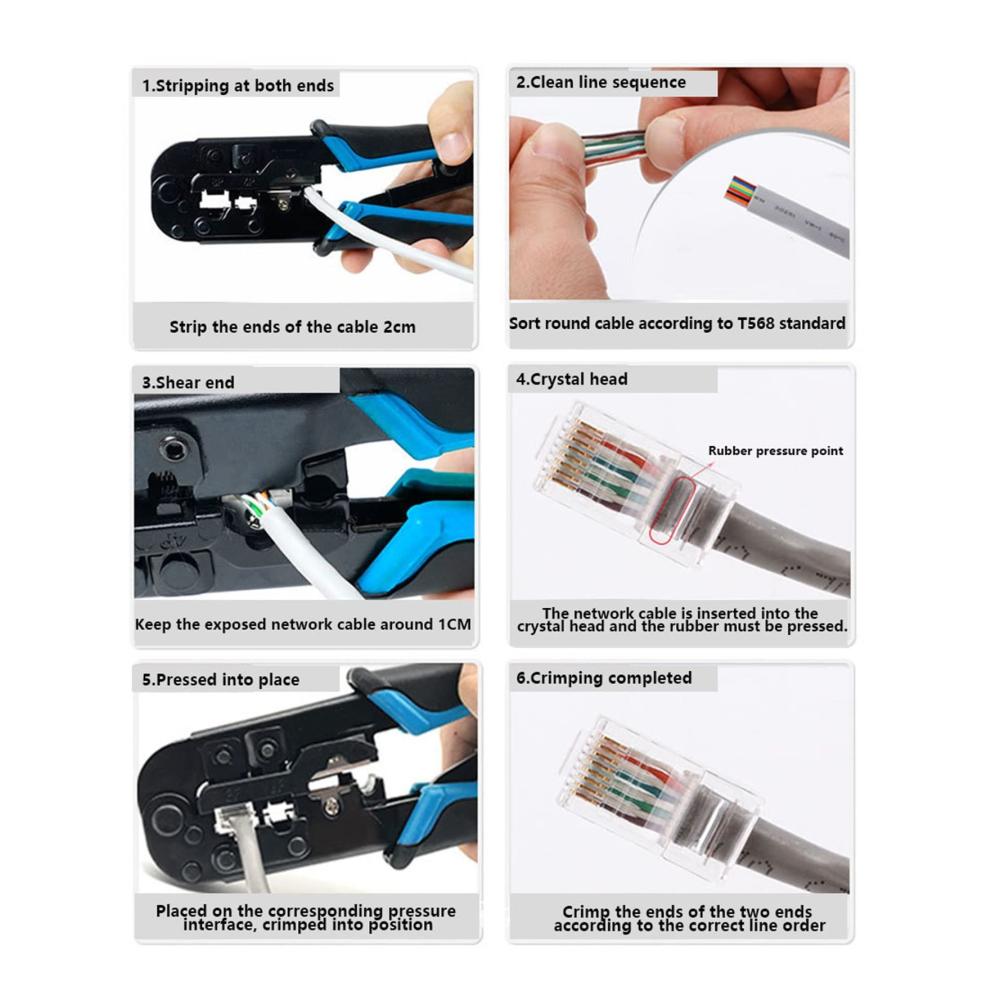 1.Stripping at both ends

Strip the ends of the cable 2cm

2.Clean line sequence

Sort round cable according to T568 standard

3.Shear end

Keep the exposed network cable around 1CM

4.Crystal head

Rubber pressure point

The network cable is inserted into the crystal head and the rubber must be pressed.

5.Pressed into place

Placed on the corresponding pressure interface, crimped into position

6.Crimping completed

Crimp the ends of the two ends according to the correct line order