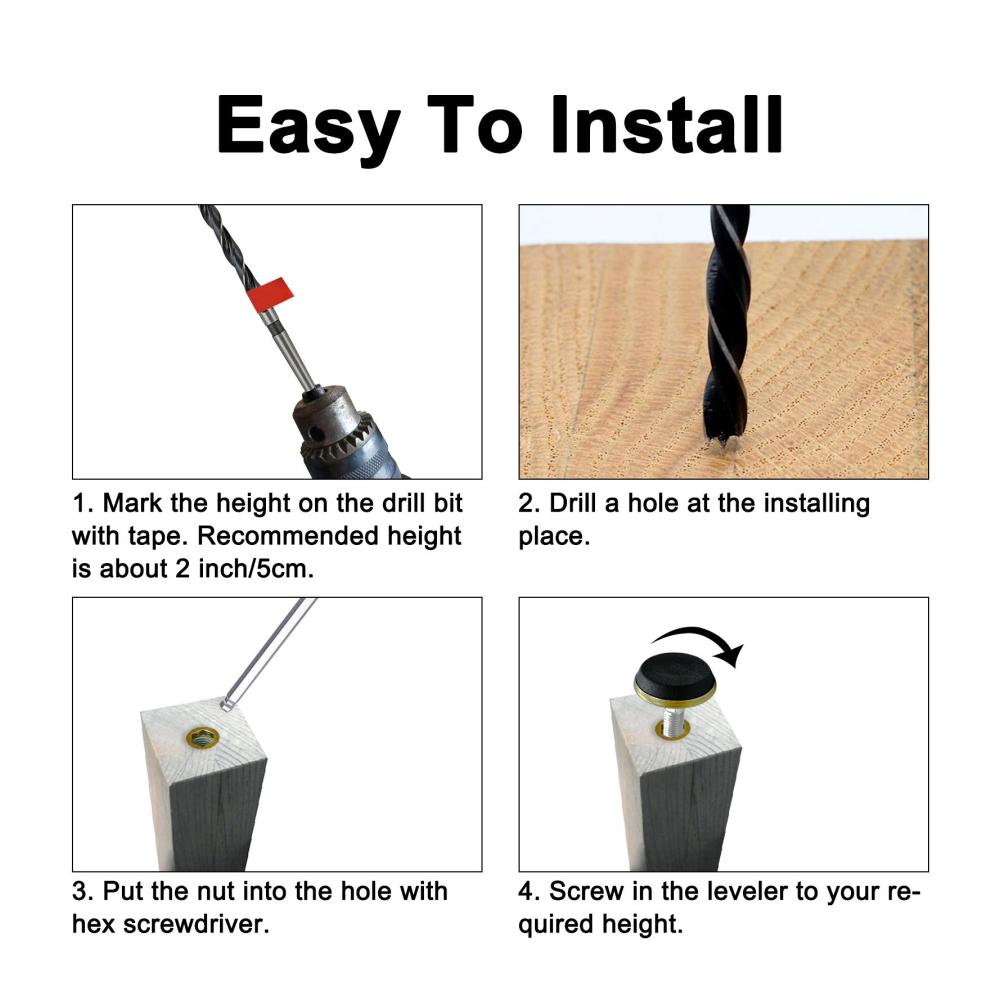 Easy To Install

1. Mark the height on the drill bit with tape. Recommended height is about 2 inch/5cm.

2. Drill a hole at the installing place.

3. Put the nut into the hole with hex screwdriver.

4. Screw in the leveler to your required height.