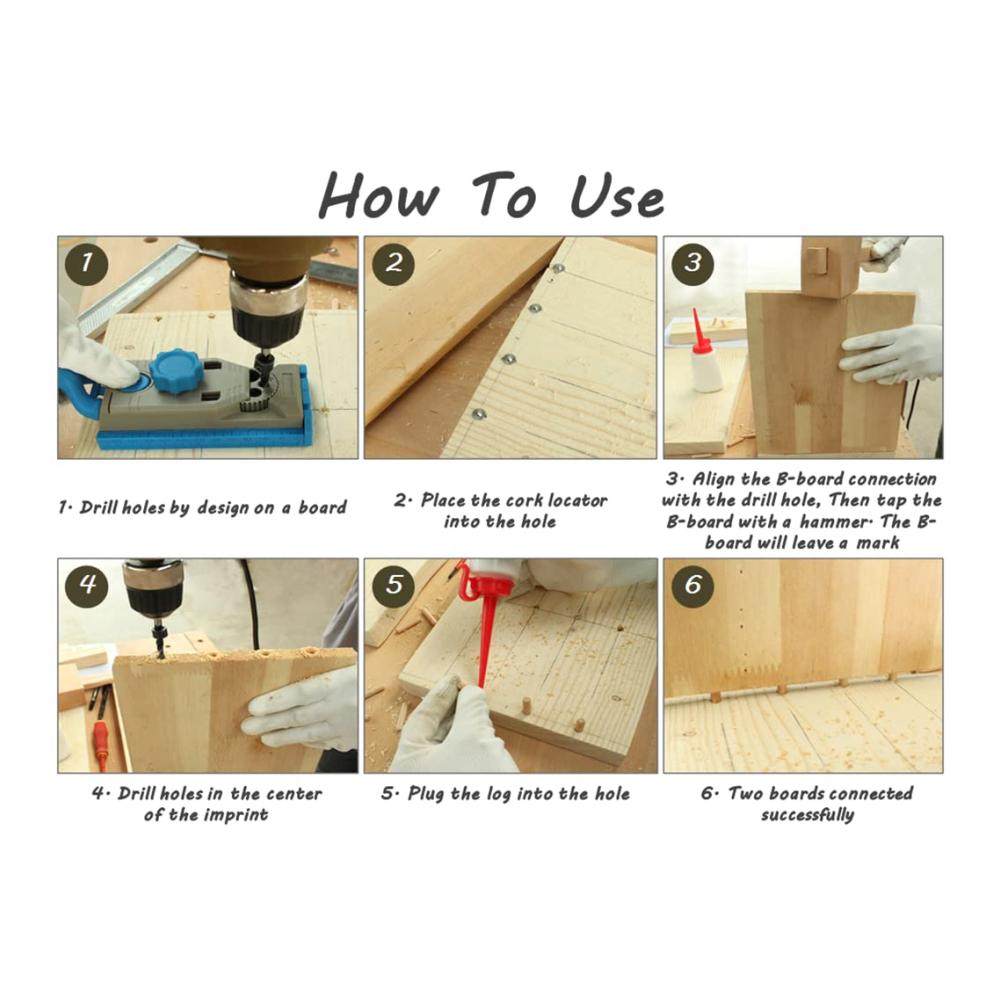 How To Use

1

2

3

1· Drill holes by design on a board

2· Place the cork locator into the hole

3· Align the B-board connection with the drill hole, Then tap the B-board with a hammer· The B-board will leave a mark

4

5

6

4· Drill holes in the center of the imprint

5· Plug the log into the hole

6· Two boards connected successfully