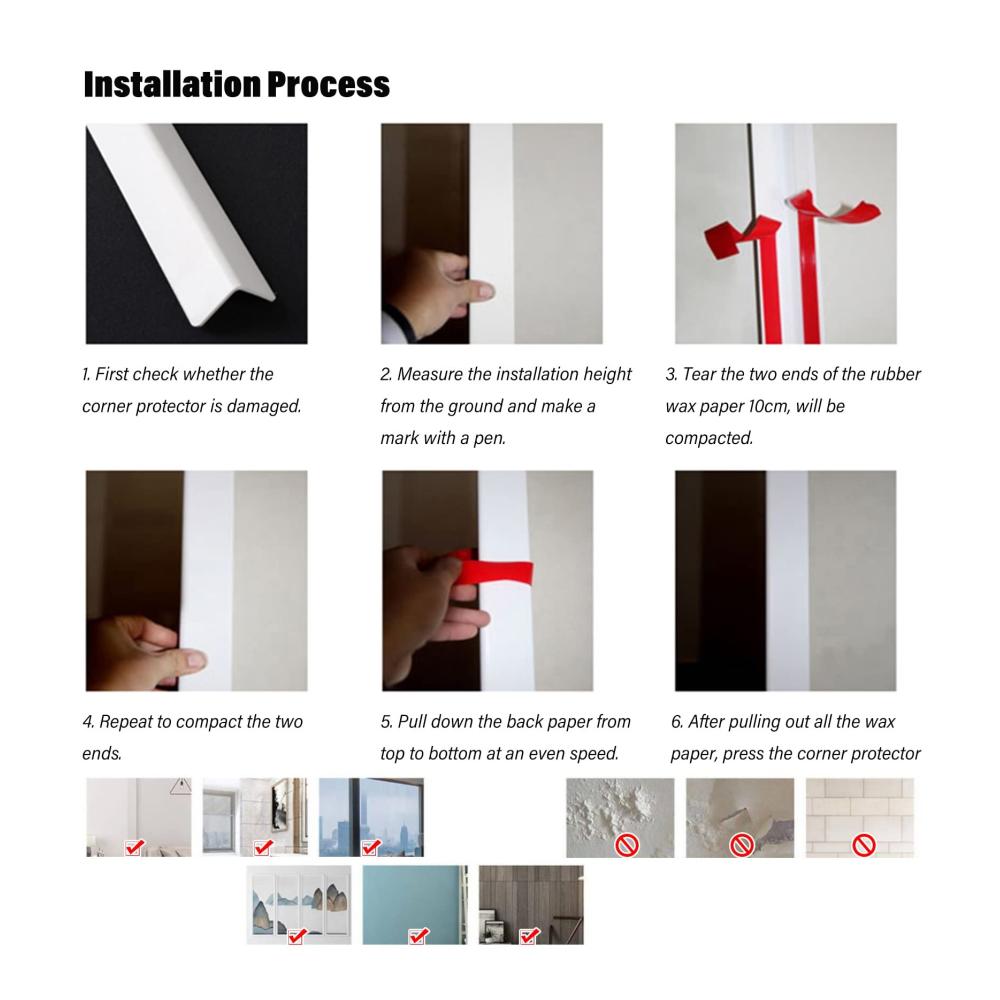 Installation Process

1. First check whether the corner protector is damaged.

2. Measure the installation height from the ground and make a mark with a pen.

3. Tear the two ends of the rubber wax paper 10cm, will be compacted.

4. Repeat to compact the two ends.

5. Pull down the back paper from top to bottom at an even speed.

6. After pulling out all the wax paper, press the corner protector