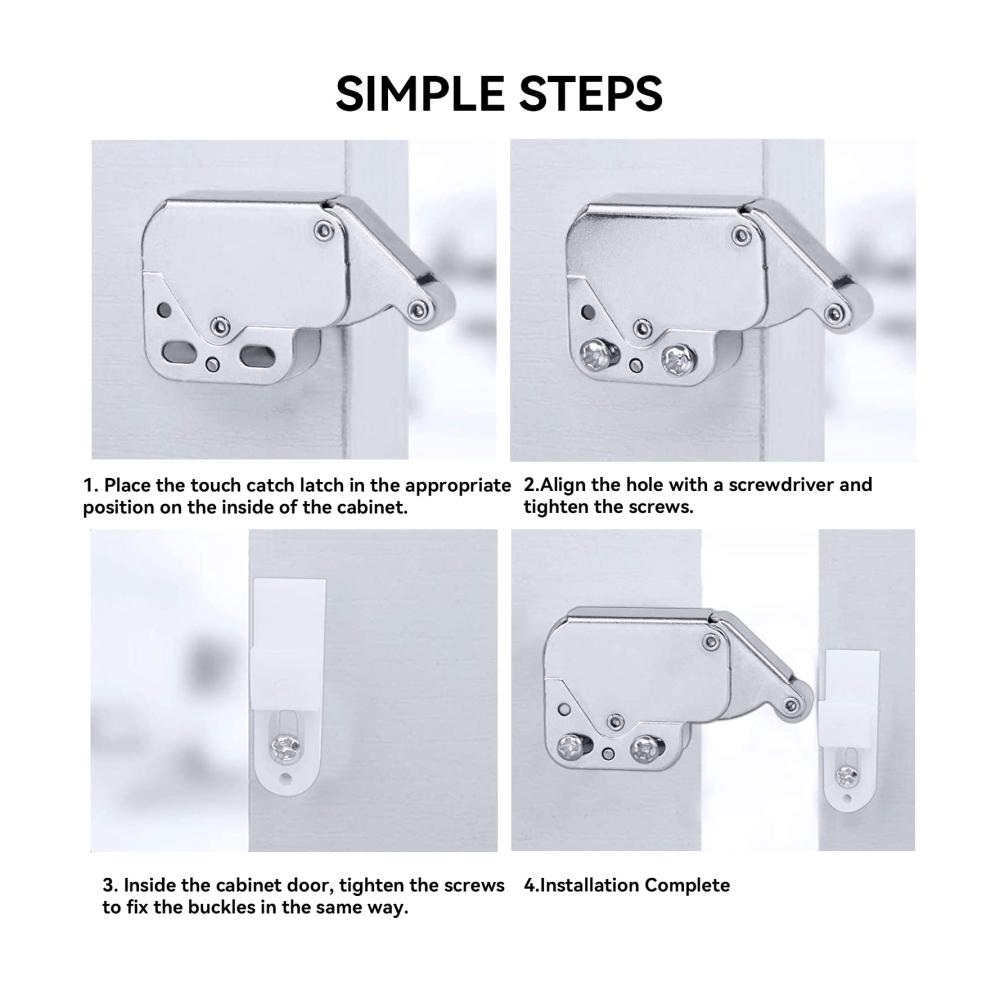 SIMPLE STEPS

1. Place the touch catch latch in the appropriate position on the inside of the cabinet.

2.Align the hole with a screwdriver and tighten the screws.

3. Inside the cabinet door, tighten the screws to fix the buckles in the same way.

4.Installation Complete