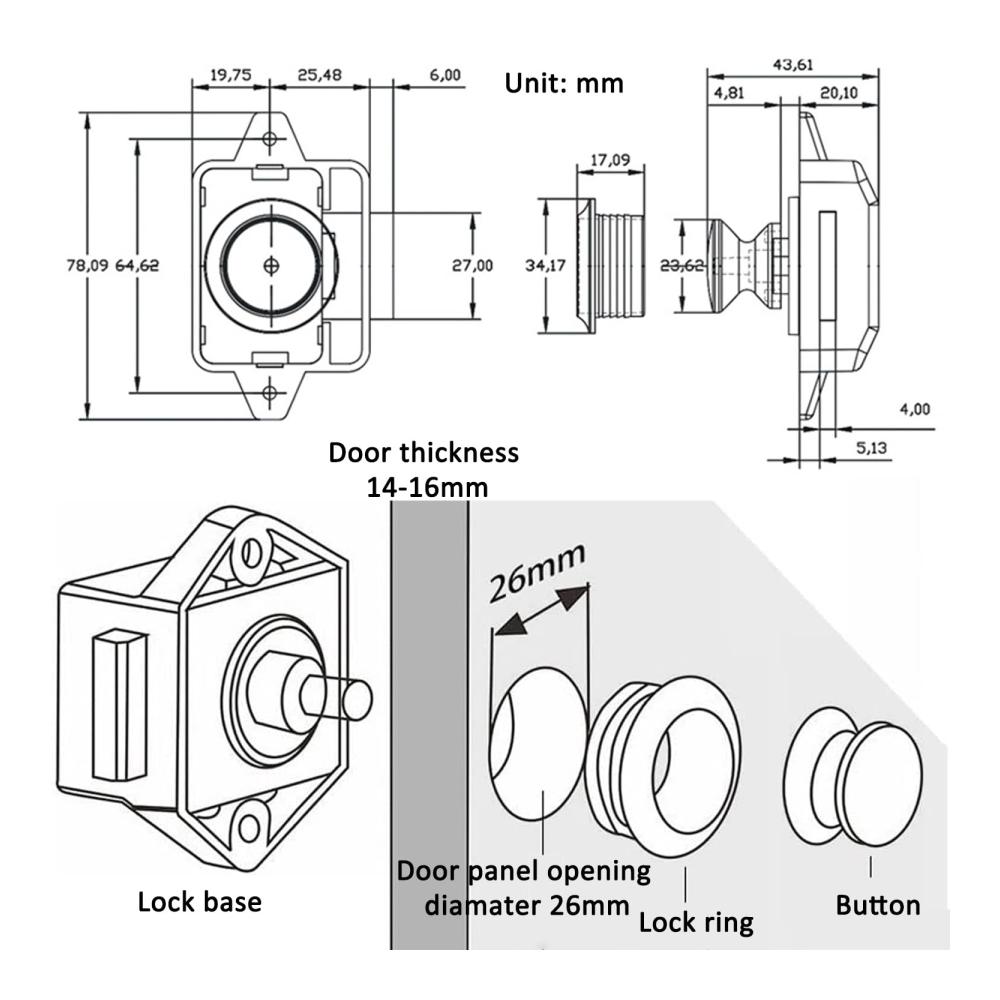 19,75
25,48
6,00
Unit: mm
43,61
4,81
20,10
17,09
78,09
64,62
27,00
34,17
23,62
4,00
5,13

Door thickness
14-16mm

26mm

Lock base

Door panel opening
diamater 26mm

Lock ring

Button