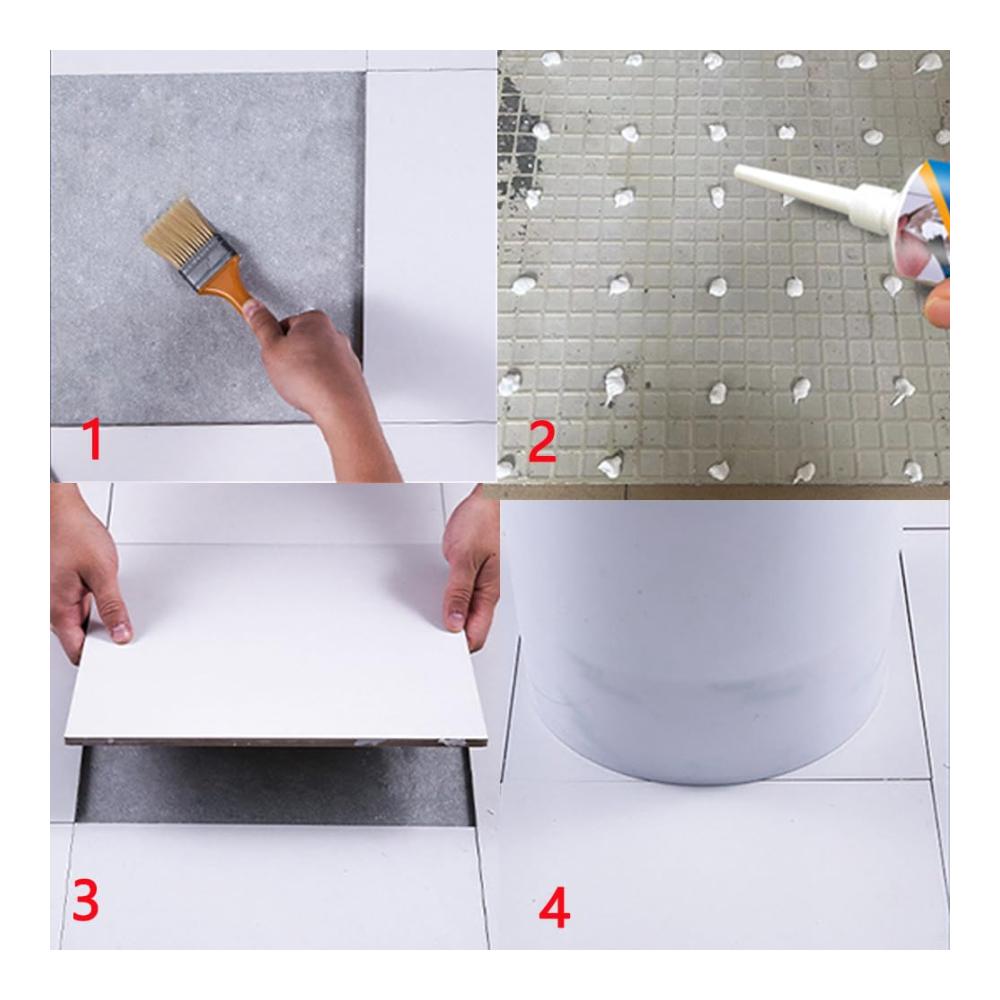 1
2
3
4