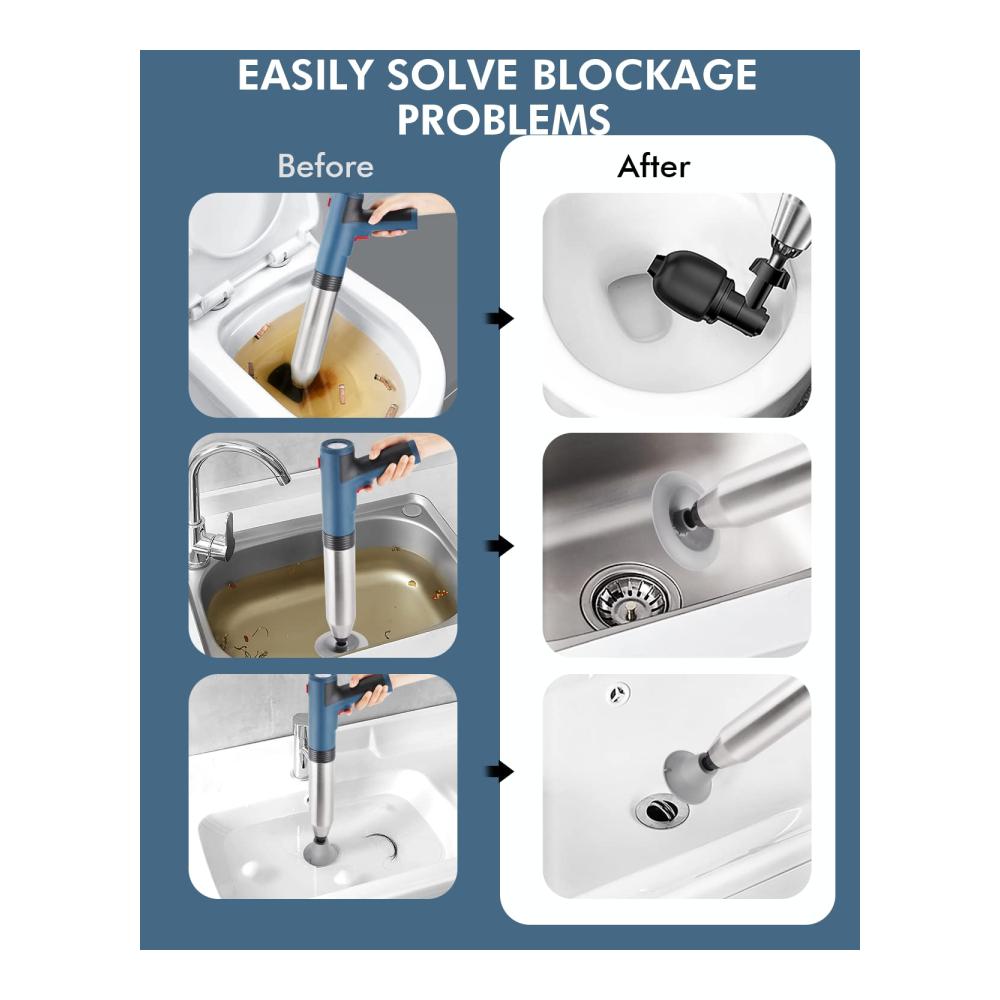 EASILY SOLVE BLOCKAGE PROBLEMS

Before

After