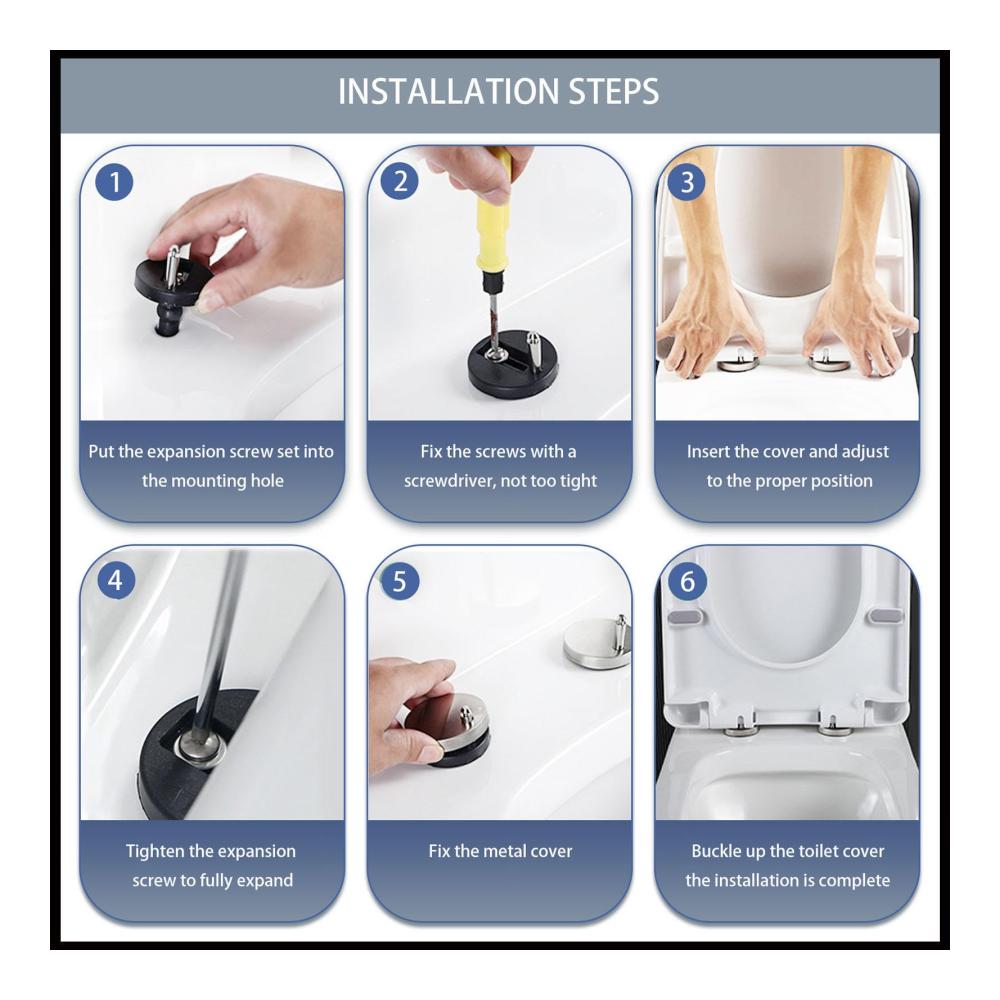 INSTALLATION STEPS

1

Put the expansion screw set into the mounting hole

2

Fix the screws with a screwdriver, not too tight

3

Insert the cover and adjust to the proper position

4

Tighten the expansion screw to fully expand

5

Fix the metal cover

6

Buckle up the toilet cover the installation is complete