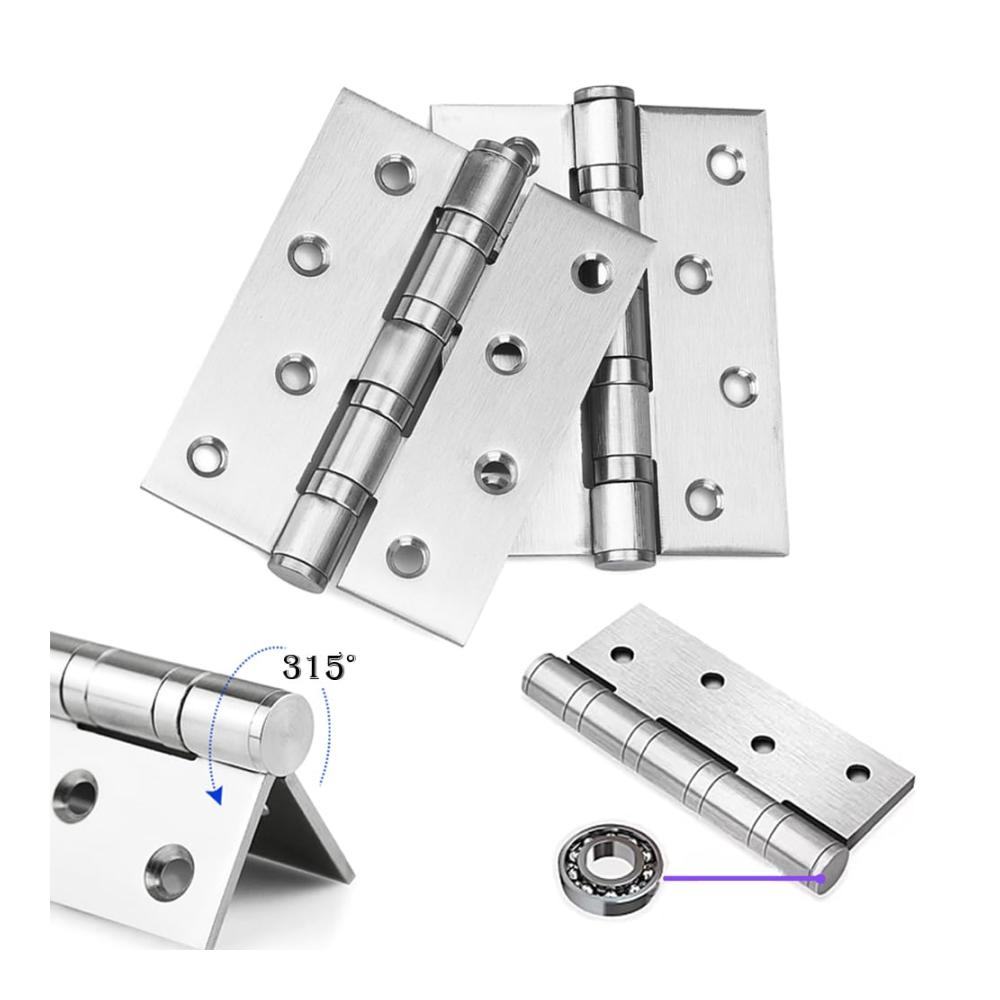 315°