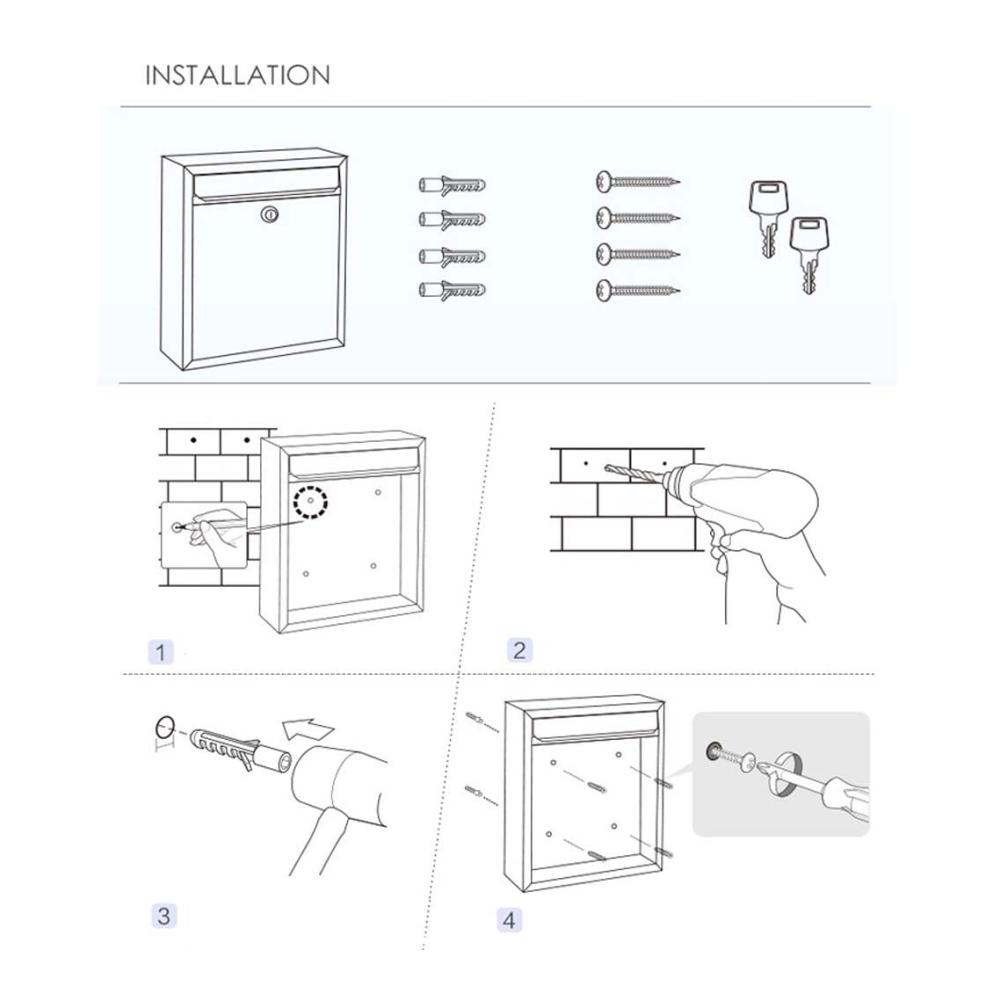 INSTALLATION

1

2

3

4