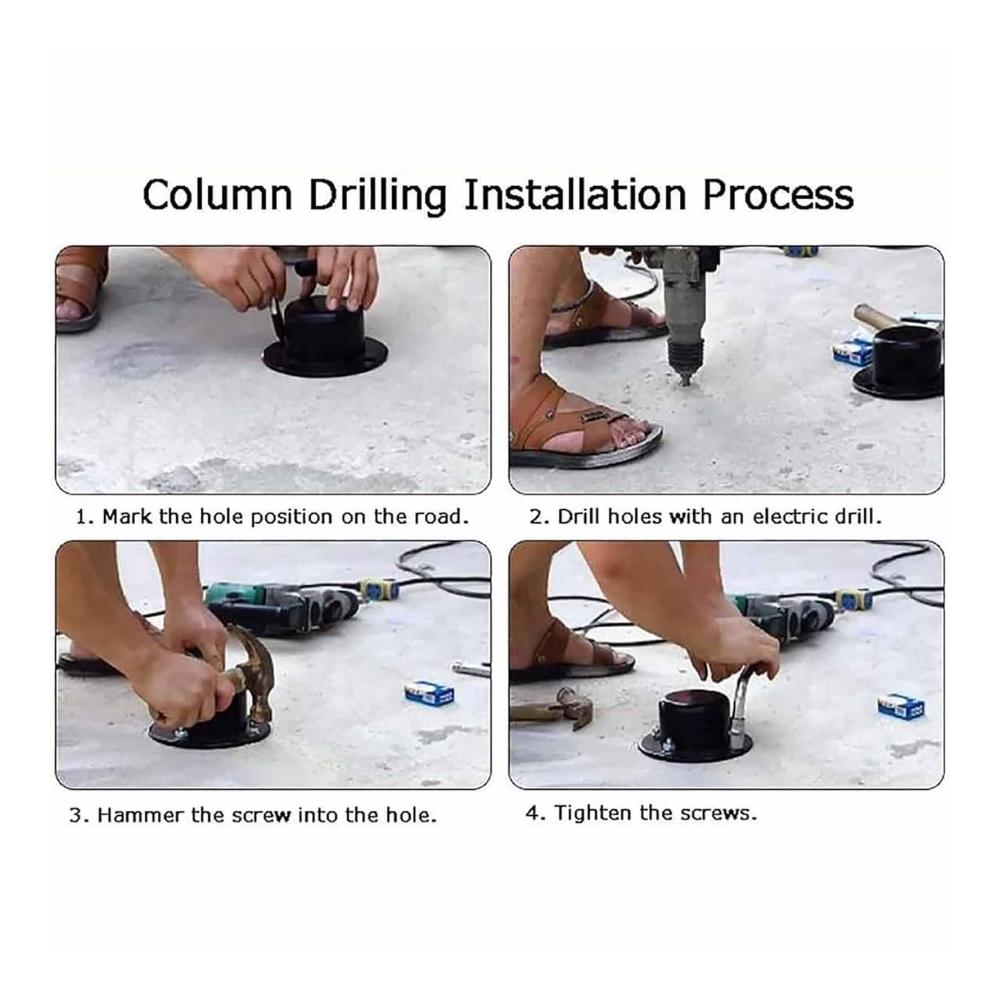 Column Drilling Installation Process

1. Mark the hole position on the road.

2. Drill holes with an electric drill.

3. Hammer the screw into the hole.

4. Tighten the screws.