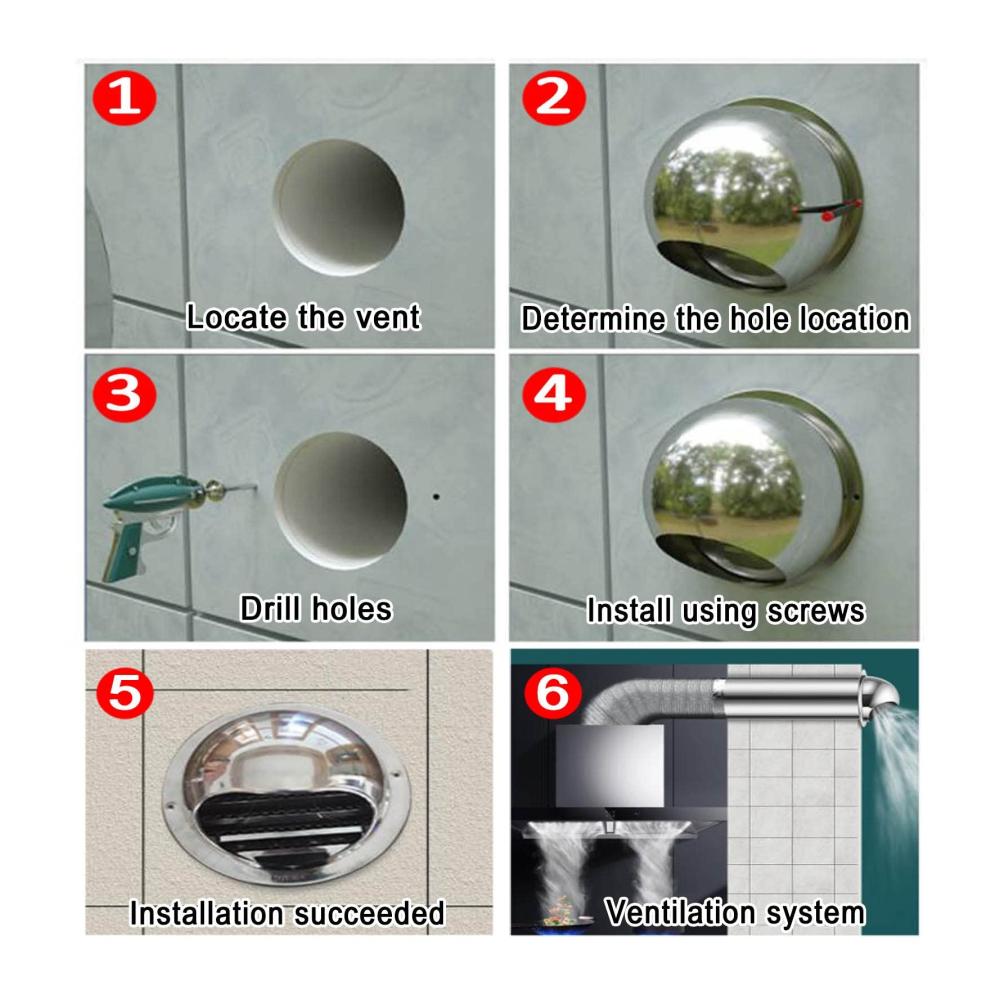 1
Locate the vent

2
Determine the hole location

3
Drill holes

4
Install using screws

5
Installation succeeded

6
Ventilation system