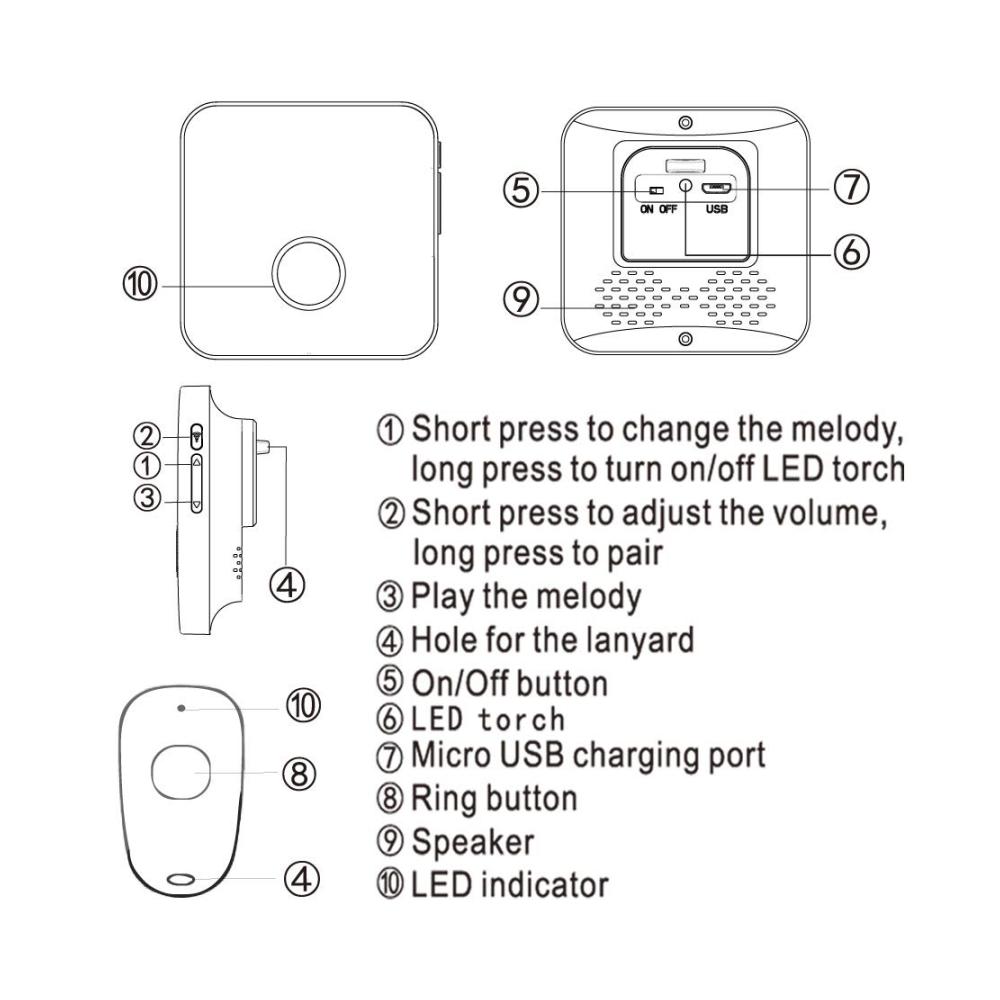 ⑩

⑤ ON OFF USB ⑦

⑥

⑨

②
①
③

④

⑩

⑧

④

① Short press to change the melody, long press to turn on/off LED torch
② Short press to adjust the volume, long press to pair
③ Play the melody
④ Hole for the lanyard
⑤ On/Off button
⑥ LED torch
⑦ Micro USB charging port
⑧ Ring button
⑨ Speaker
⑩ LED indicator