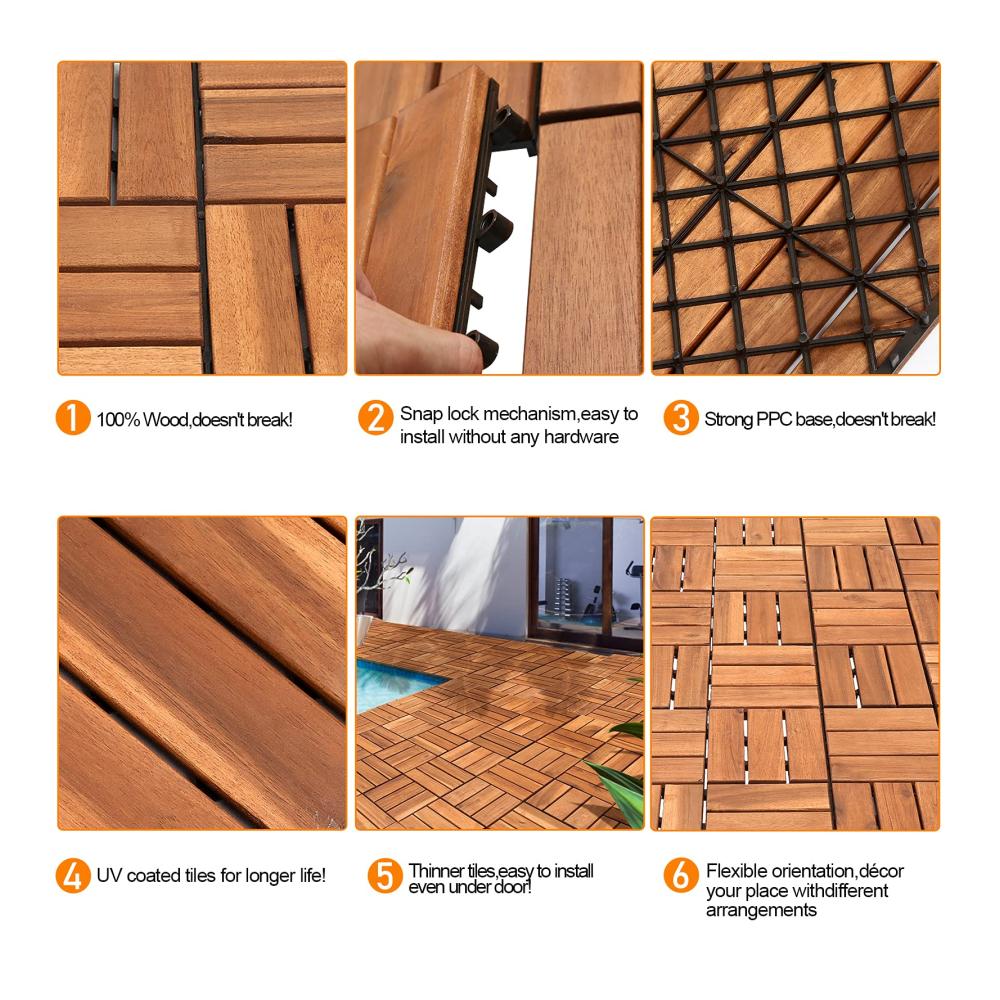 1 100% Wood,doesn't break!

2 Snap lock mechanism,easy to install without any hardware

3 Strong PPC base,doesn't break!

4 UV coated tiles for longer life!

5 Thinner tiles,easy to install even under door!

6 Flexible orientation,décor your place withdifferent arrangements