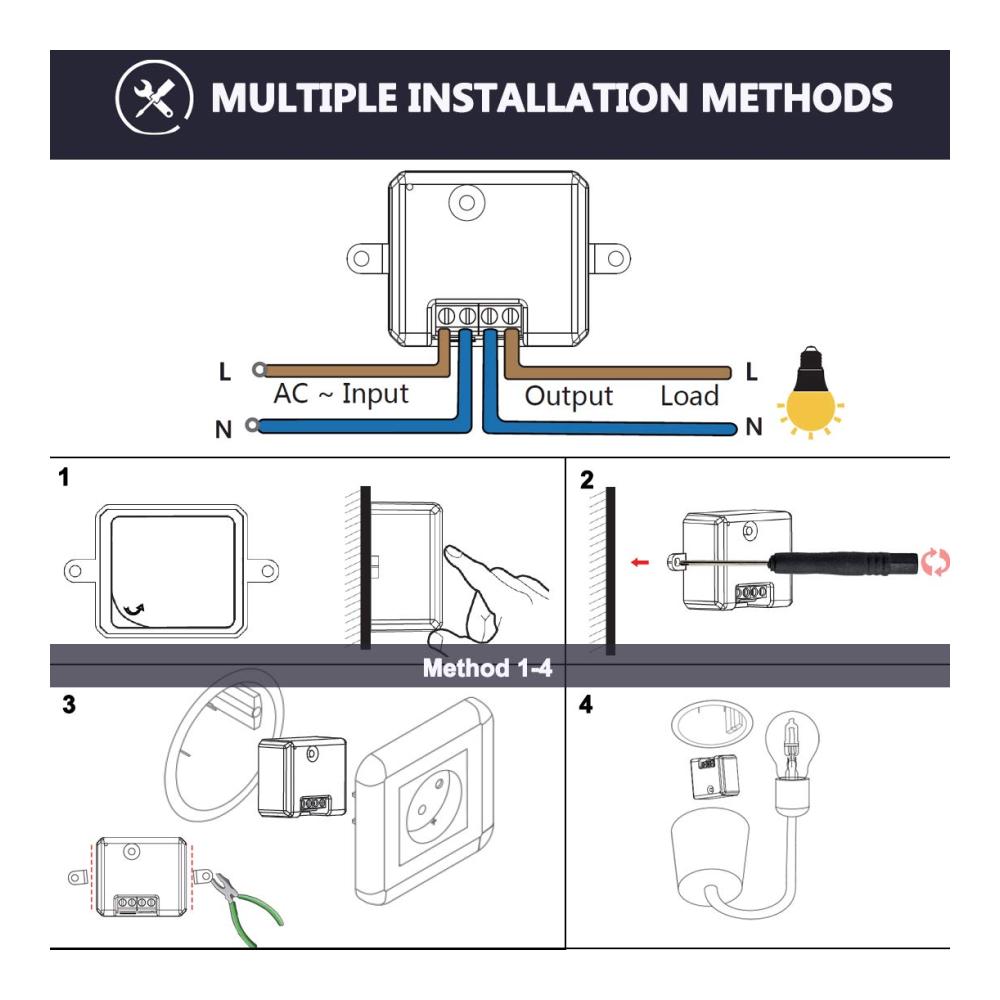 MULTIPLE INSTALLATION METHODS

L
AC ~ Input
N
Output
Load
L
N

1

2

Method 1-4

3

4