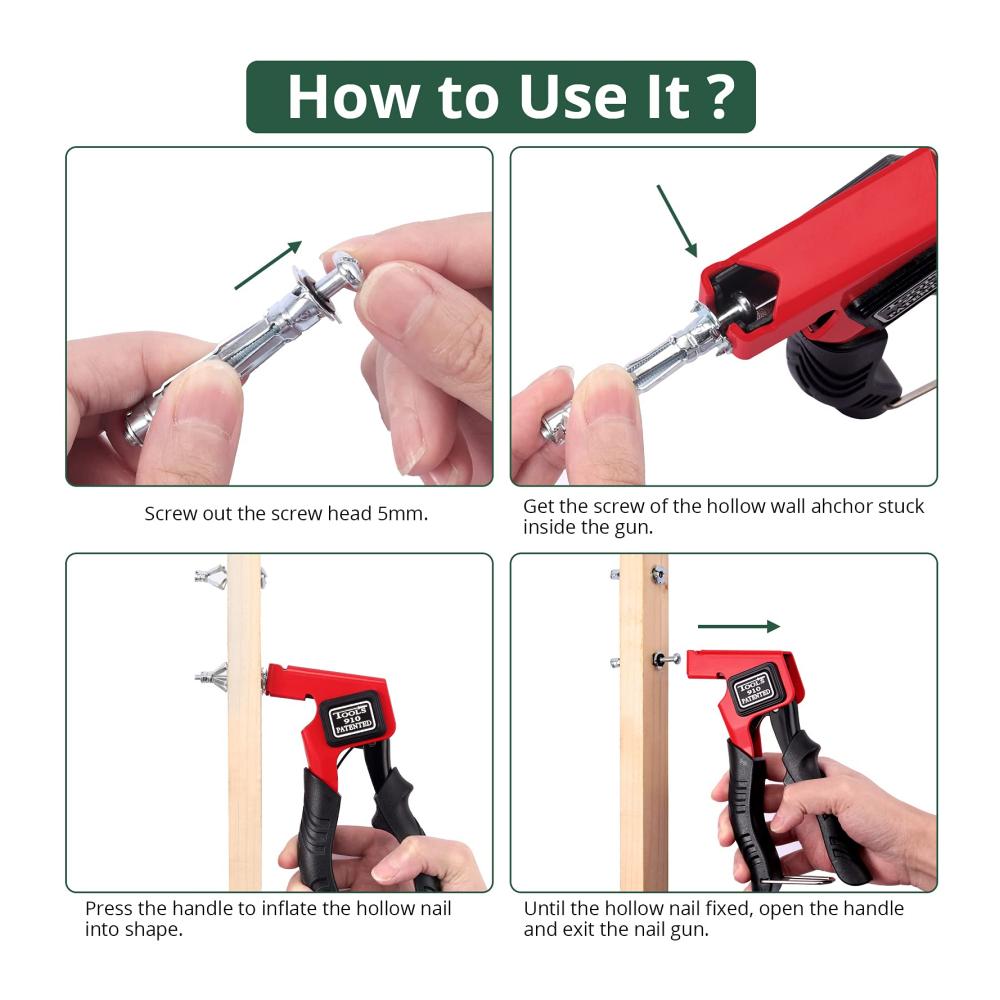 How to Use It ?

Screw out the screw head 5mm.

Get the screw of the hollow wall ahchor stuck inside the gun.

TOOLS
910
PATENTED

Press the handle to inflate the hollow nail into shape.

TOOLS
910
PATENTED

Until the hollow nail fixed, open the handle and exit the nail gun.