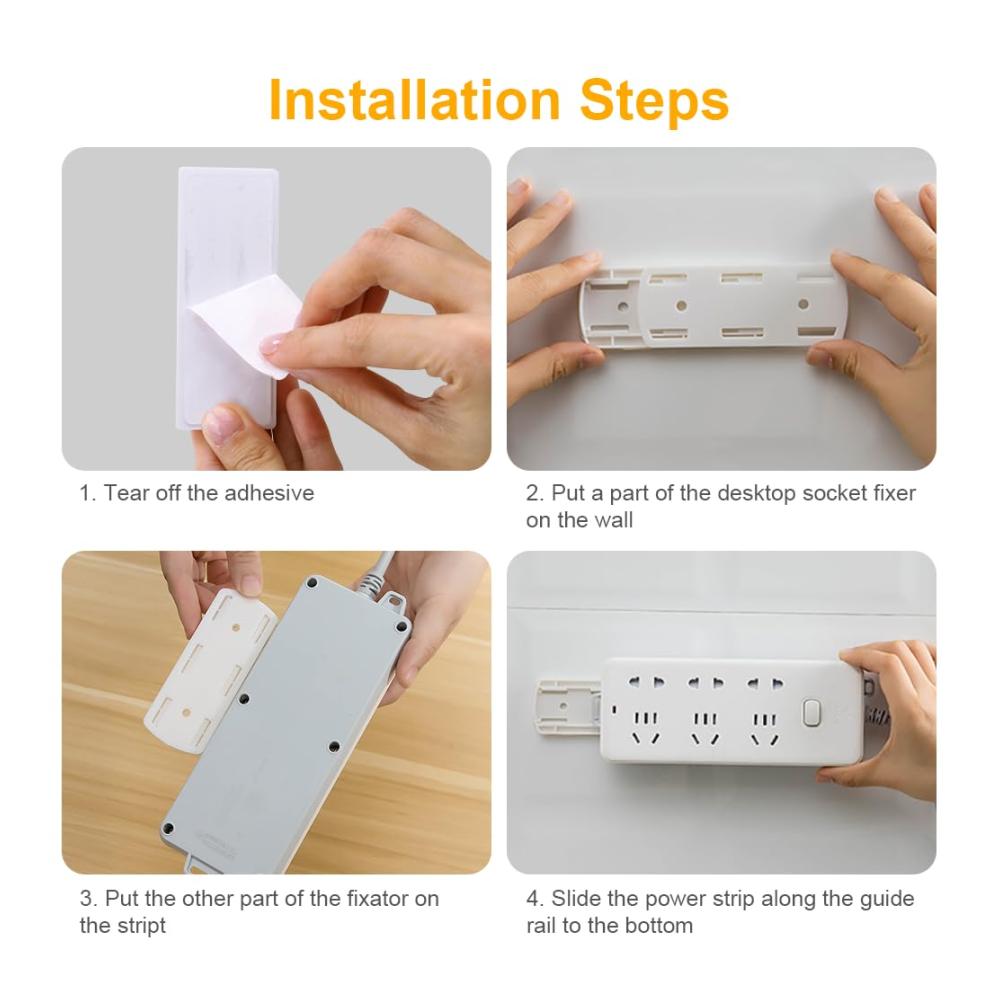 Installation Steps

1. Tear off the adhesive

2. Put a part of the desktop socket fixer on the wall

3. Put the other part of the fixator on the stript

4. Slide the power strip along the guide rail to the bottom