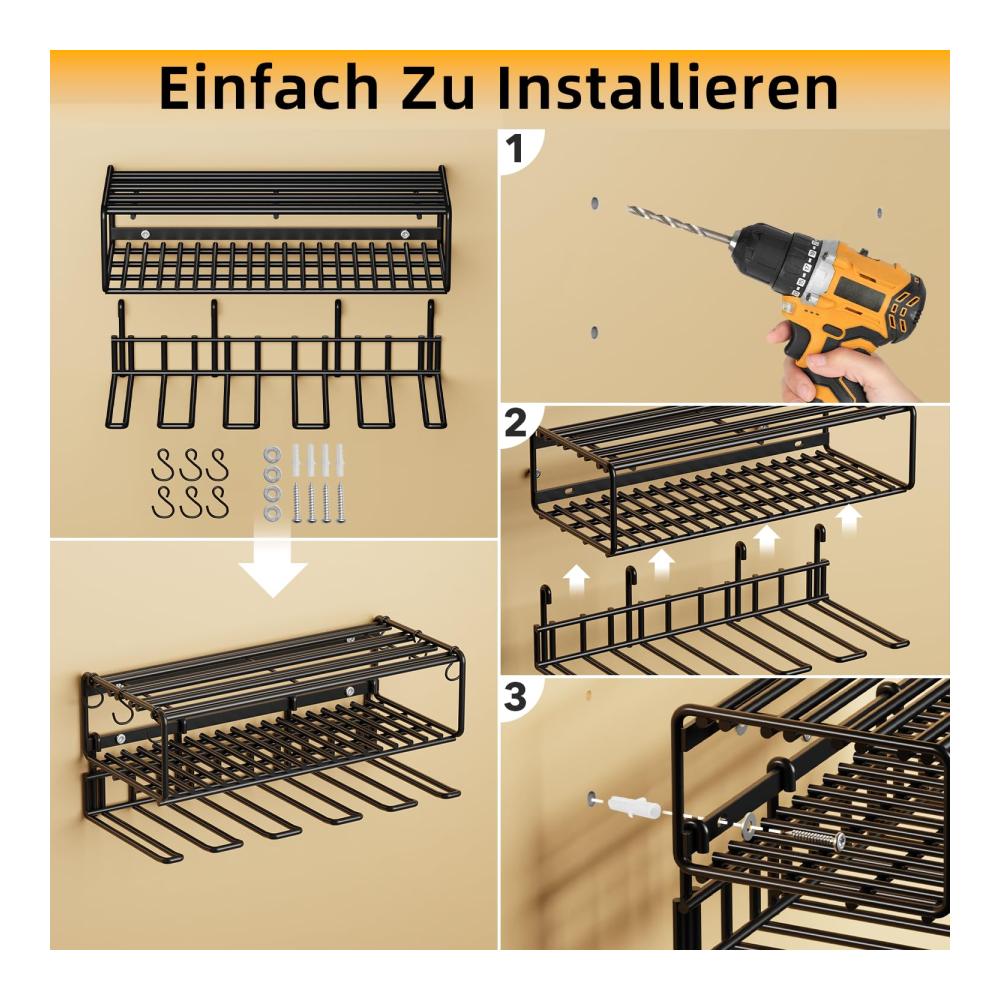 Einfach Zu Installieren

1

2

3