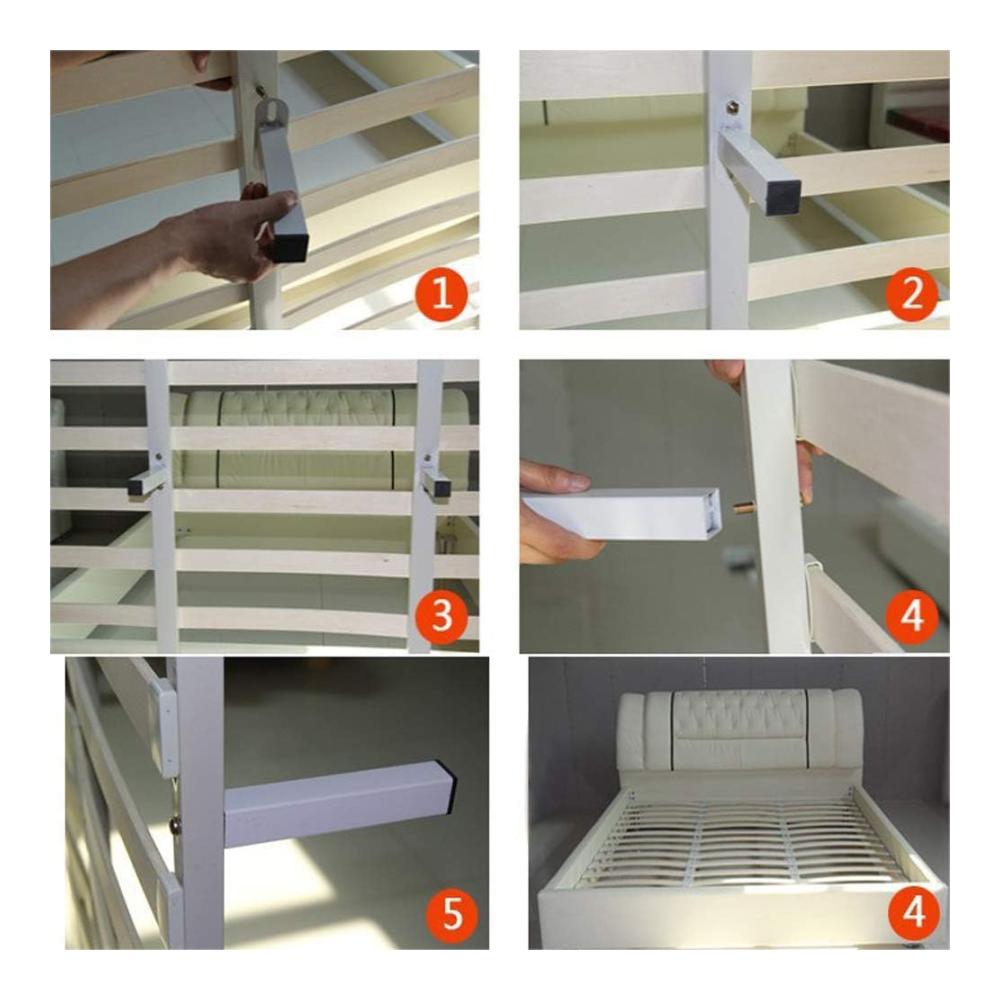 1

2

3

4

5

4