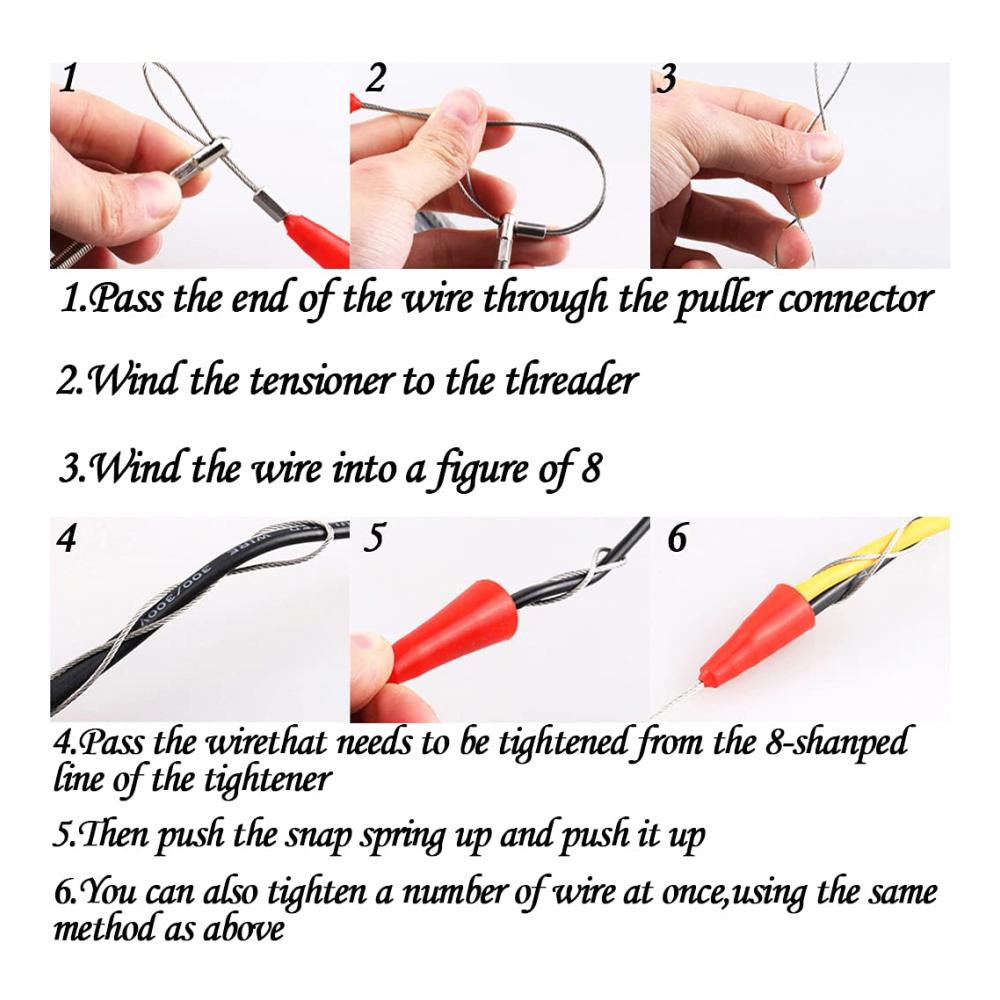 1

2

3

1.Pass the end of the wire through the puller connector

2.Wind the tensioner to the threader

3.Wind the wire into a figure of 8

4

5

6

4.Pass the wirethat needs to be tightened from the 8-shanped line of the tightener

5.Then push the snap spring up and push it up

6.You can also tighten a number of wire at once,using the same method as above