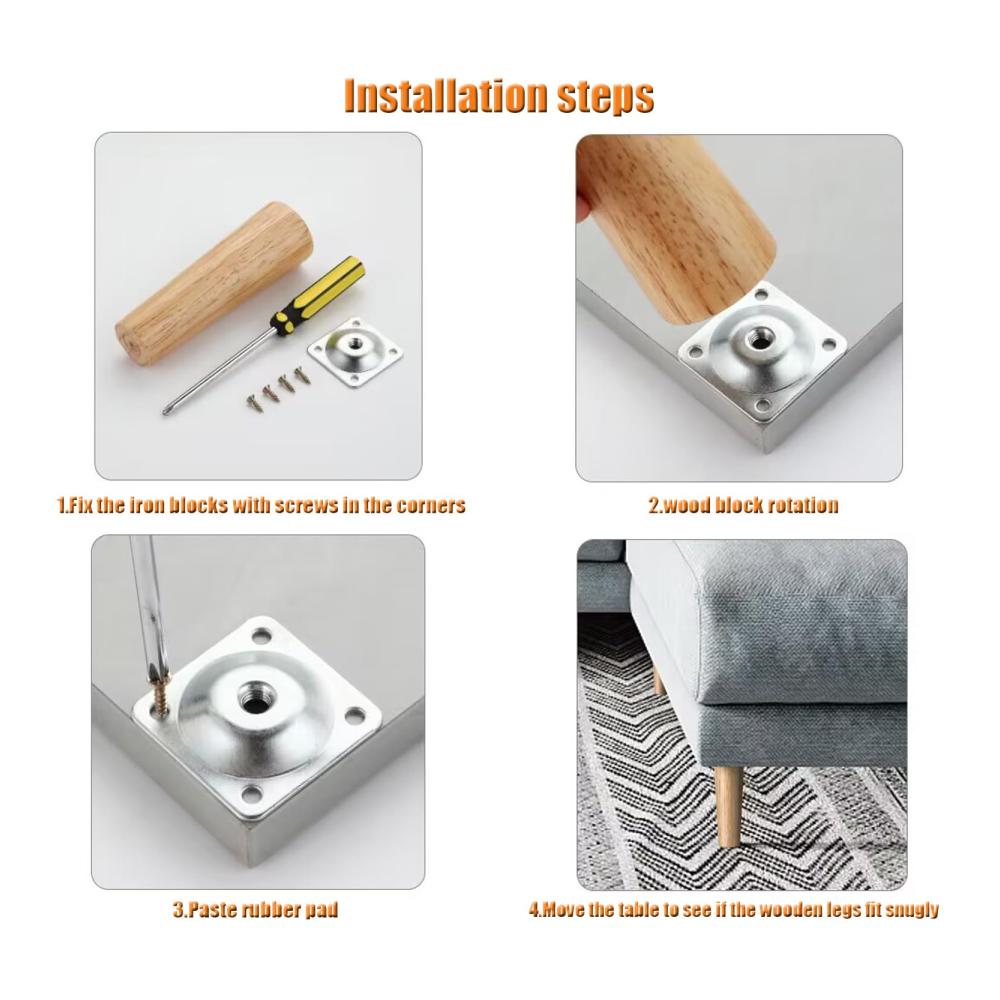 Installation steps

1.Fix the iron blocks with screws in the corners

2.wood block rotation

3.Paste rubber pad

4.Move the table to see if the wooden legs fit snugly