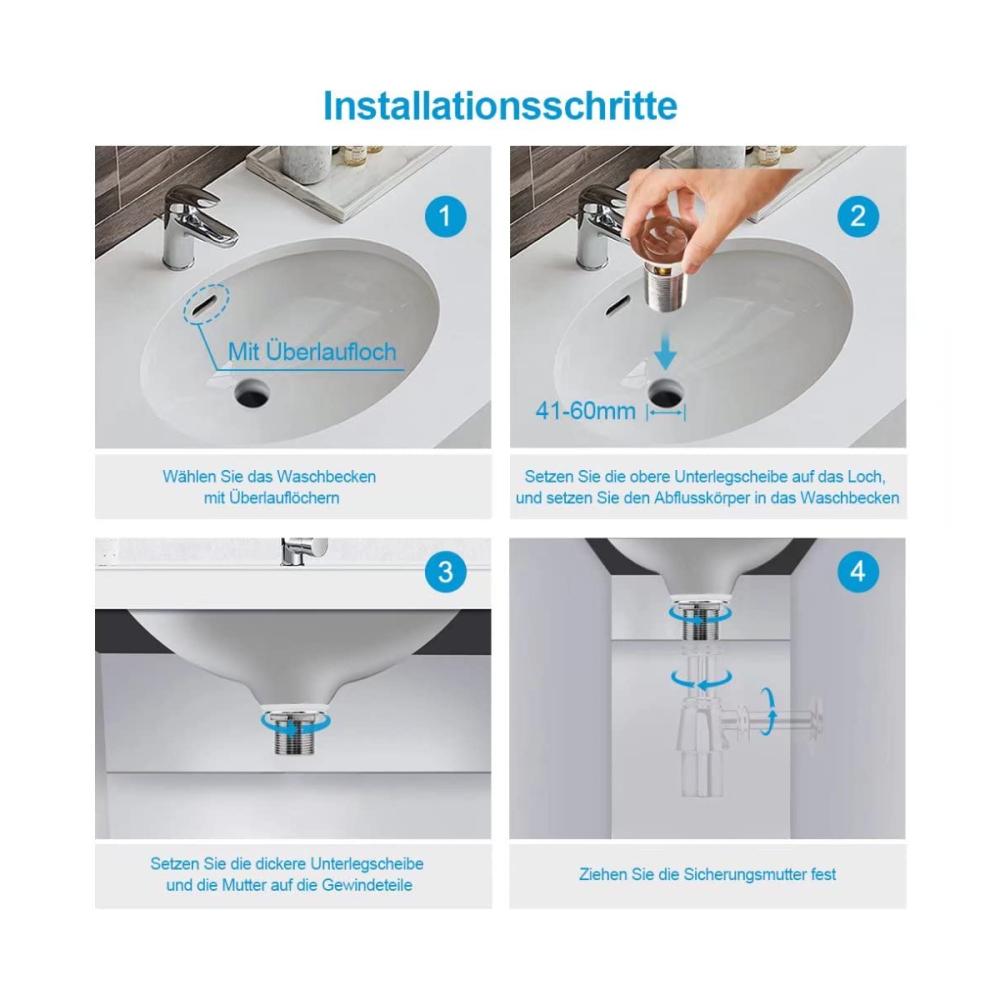 Installationsschritte

1

Mit Überlaufloch

Wählen Sie das Waschbecken mit Überlauflöchern

2

41-60mm

Setzen Sie die obere Unterlegscheibe auf das Loch, und setzen Sie den Abflusskörper in das Waschbecken

3

Setzen Sie die dickere Unterlegscheibe und die Mutter auf die Gewindeteile

4

Ziehen Sie die Sicherungsmutter fest