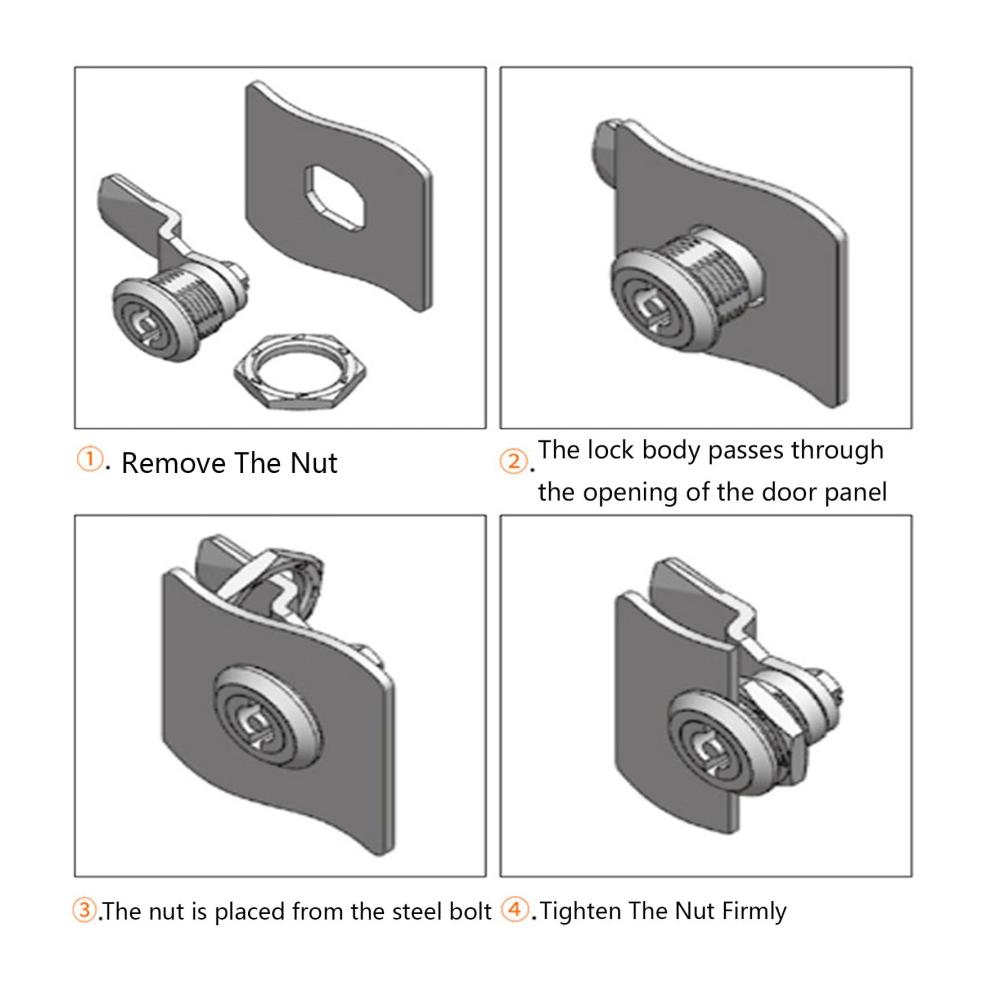 ①. Remove The Nut

②. The lock body passes through the opening of the door panel

③.The nut is placed from the steel bolt

④.Tighten The Nut Firmly