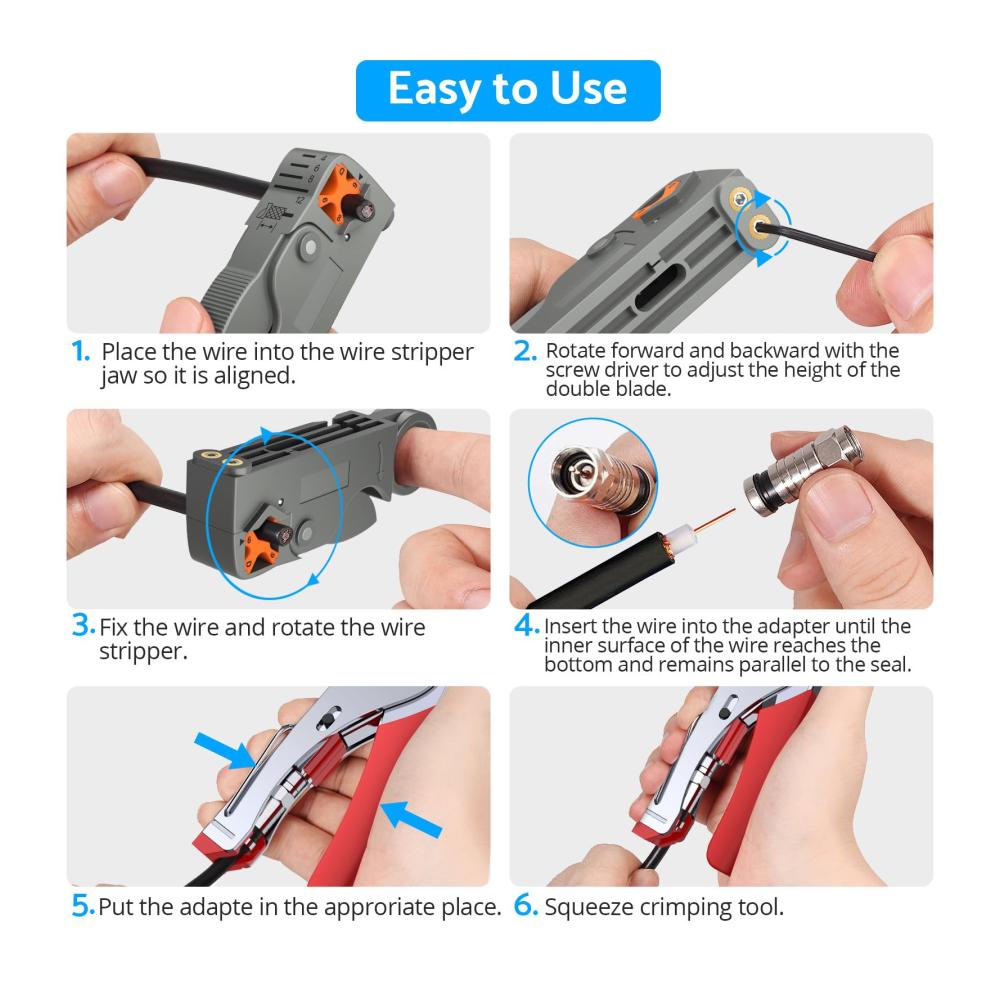 Easy to Use

1. Place the wire into the wire stripper jaw so it is aligned.

2. Rotate forward and backward with the screw driver to adjust the height of the double blade.

3. Fix the wire and rotate the wire stripper.

4. Insert the wire into the adapter until the inner surface of the wire reaches the bottom and remains parallel to the seal.

5. Put the adapte in the approriate place.

6. Squeeze crimping tool.