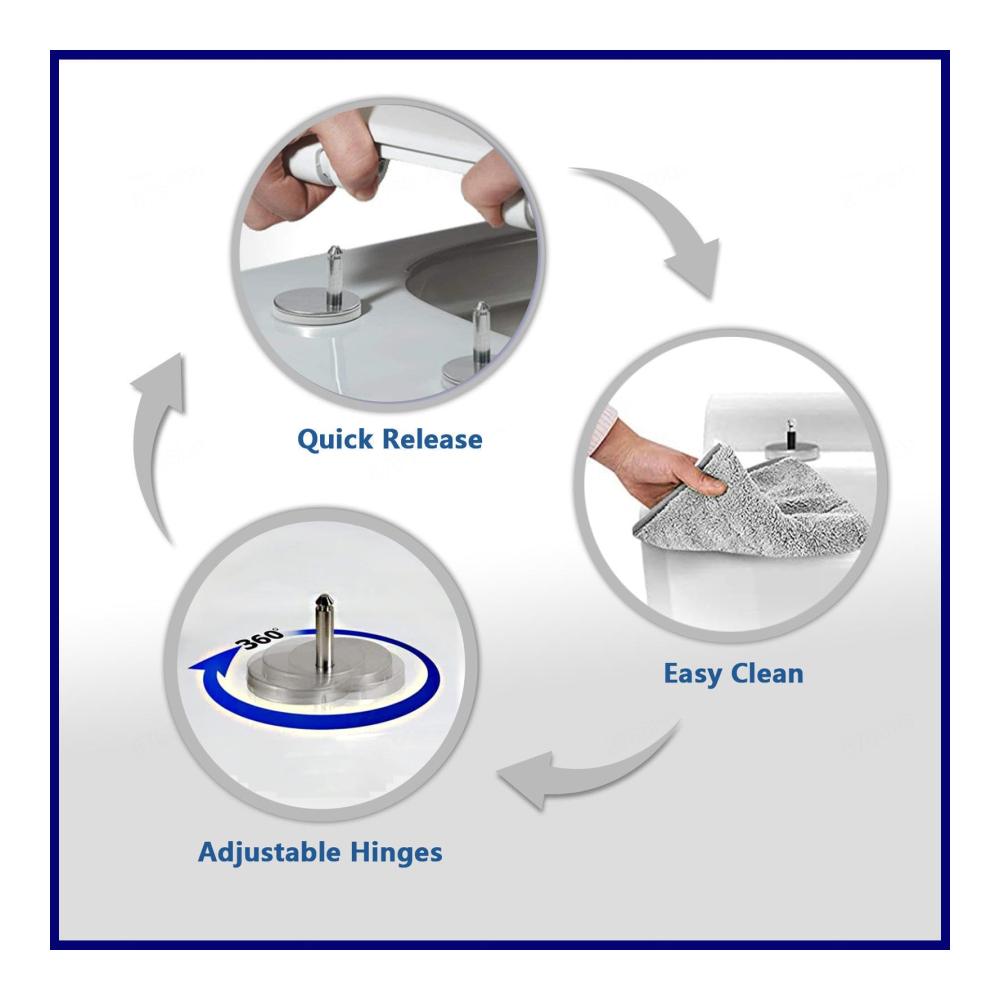 Quick Release

Easy Clean

360°

Adjustable Hinges