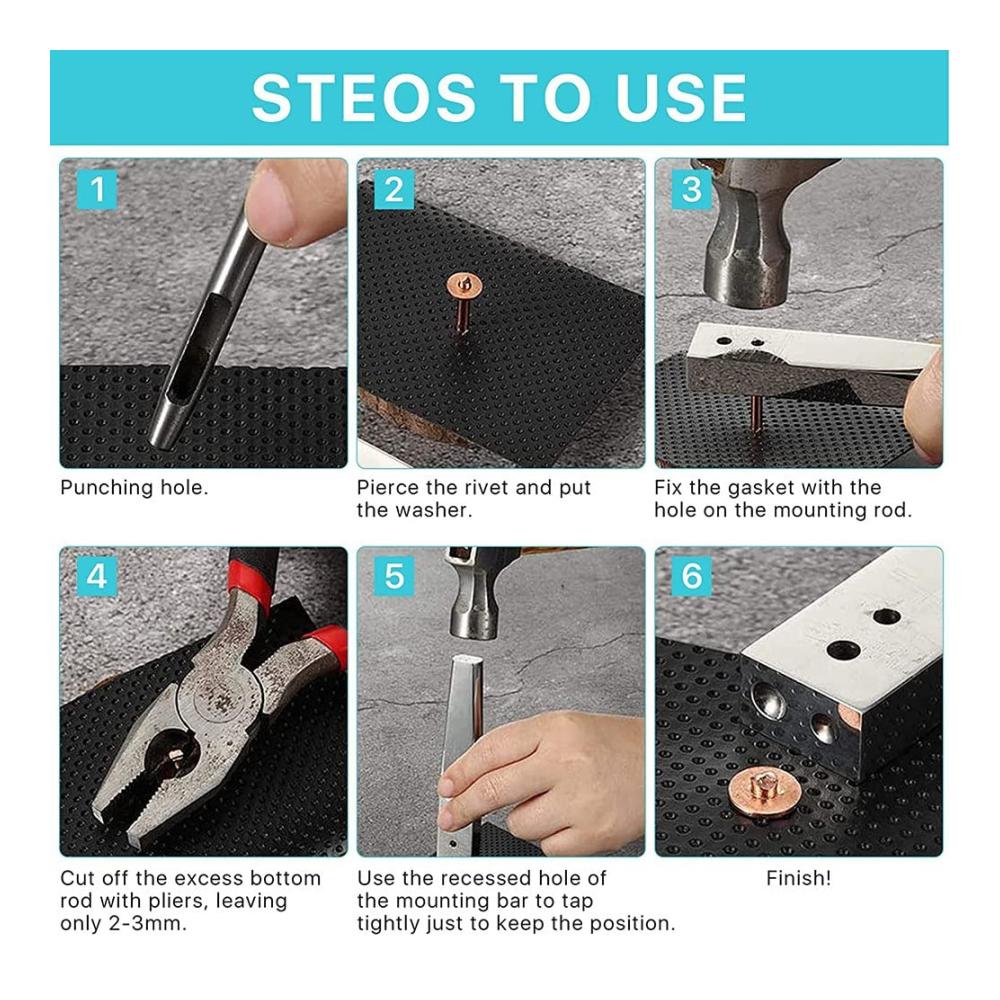 STEOS TO USE

1

Punching hole.

2

Pierce the rivet and put the washer.

3

Fix the gasket with the hole on the mounting rod.

4

Cut off the excess bottom rod with pliers, leaving only 2-3mm.

5

Use the recessed hole of the mounting bar to tap tightly just to keep the position.

6

Finish!