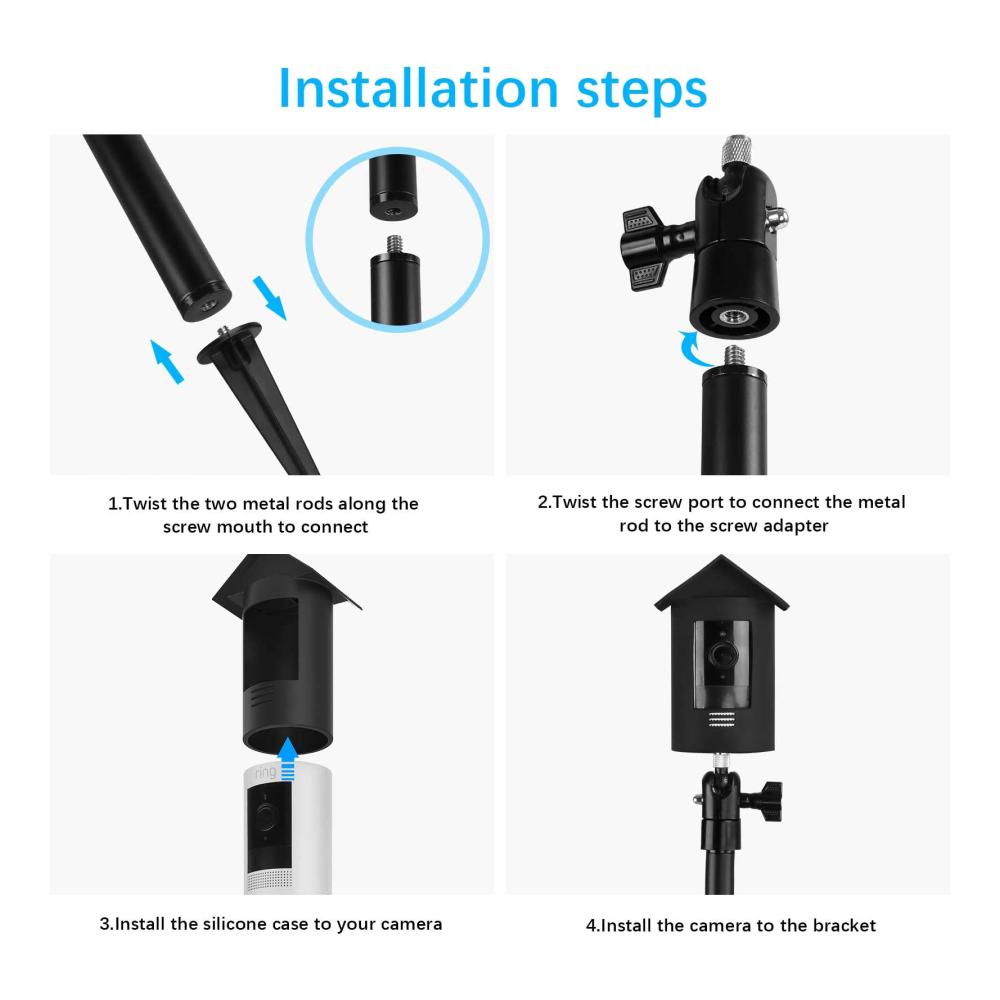 Installation steps

1.Twist the two metal rods along the screw mouth to connect

2.Twist the screw port to connect the metal rod to the screw adapter

ring

3.Install the silicone case to your camera

4.Install the camera to the bracket