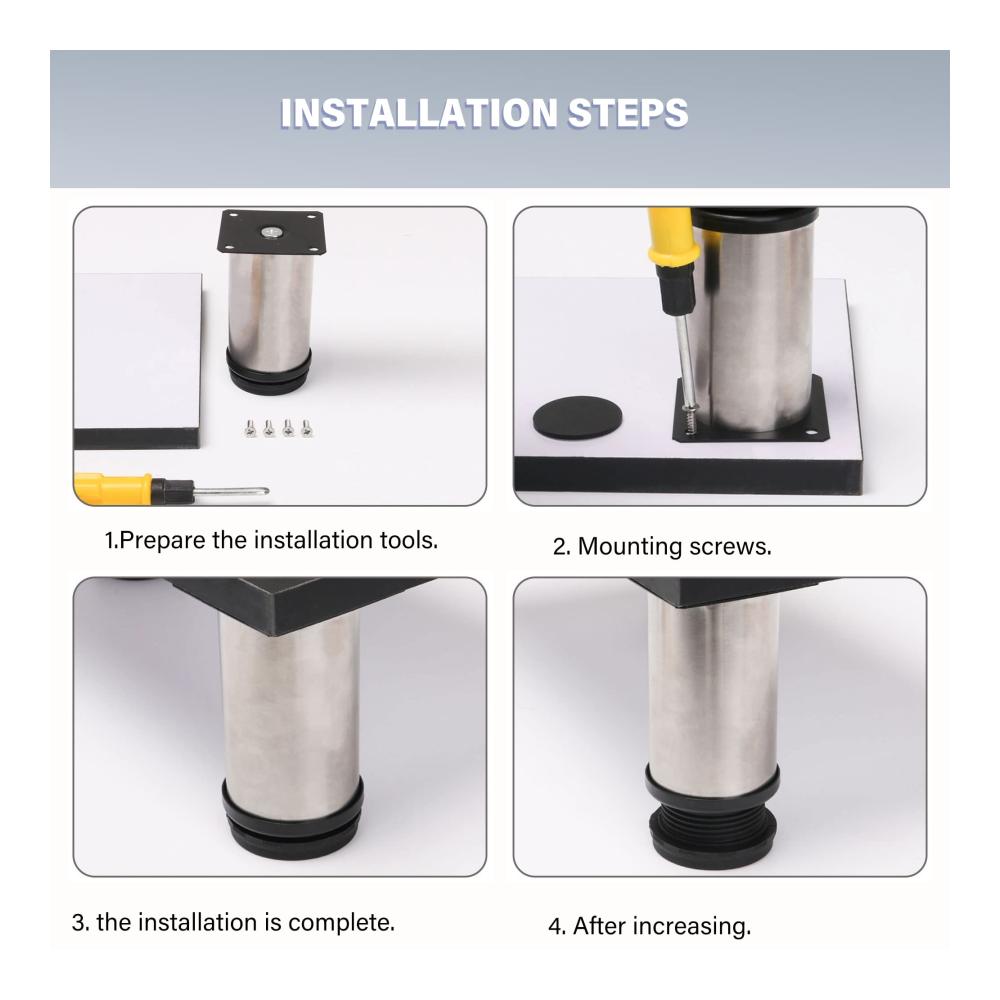 INSTALLATION STEPS

1.Prepare the installation tools.

2. Mounting screws.

3. the installation is complete.

4. After increasing.