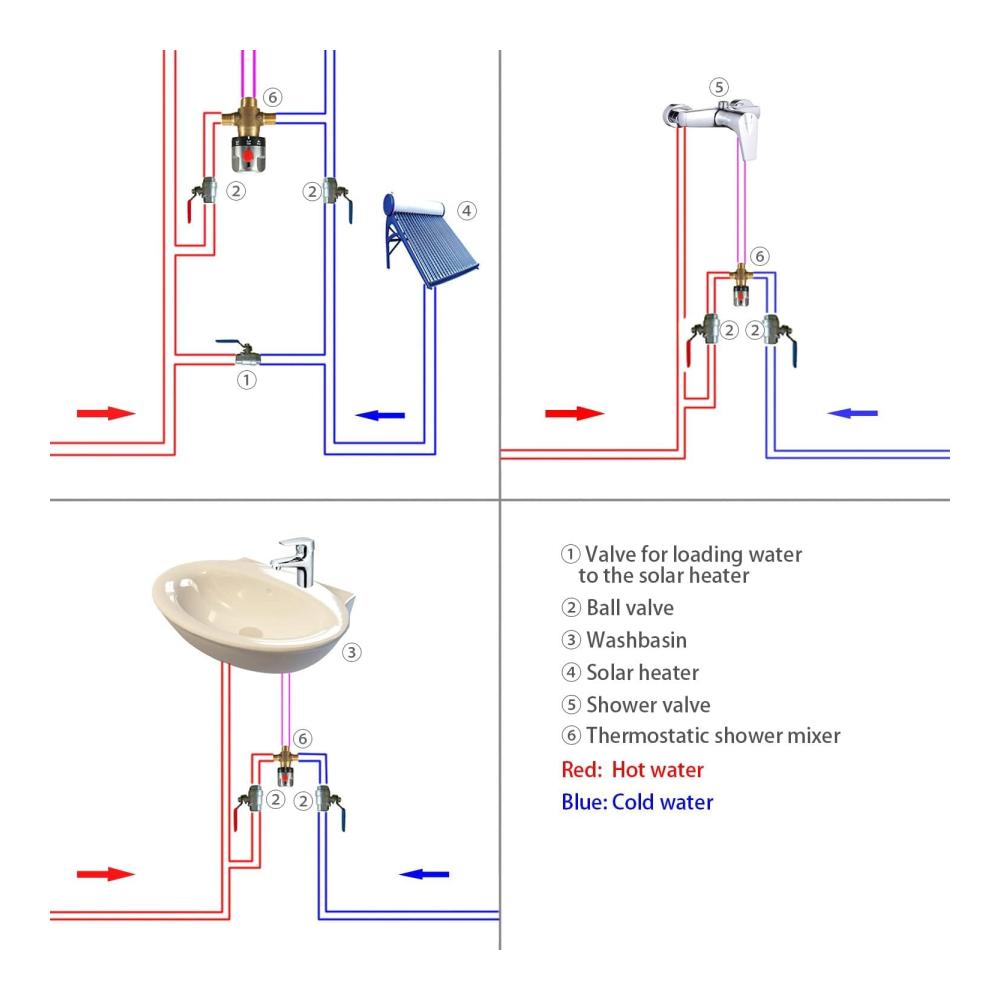 ⑥

②

②

④

①

⑤

⑥

②

②

③

⑥

②

②

① Valve for loading water to the solar heater

② Ball valve

③ Washbasin

④ Solar heater

⑤ Shower valve

⑥ Thermostatic shower mixer

Red: Hot water

Blue: Cold water