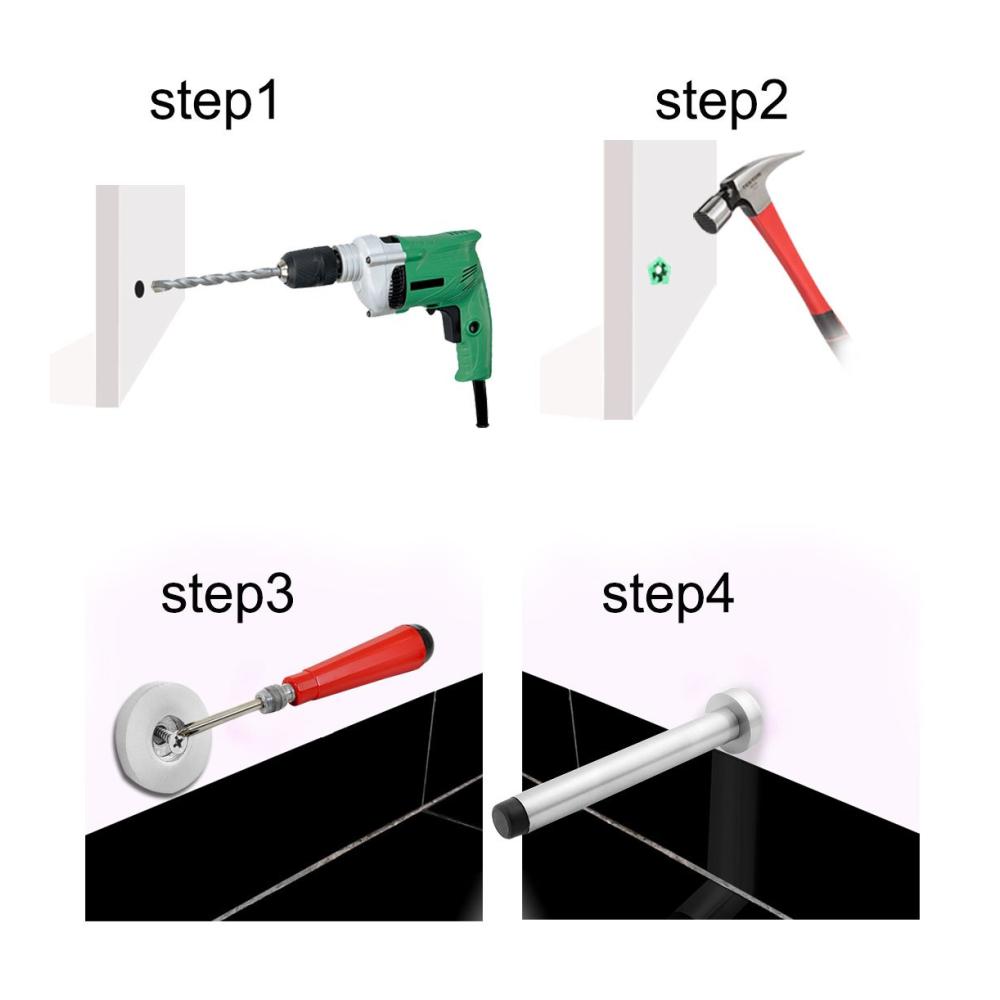 step1

step2

step3

step4