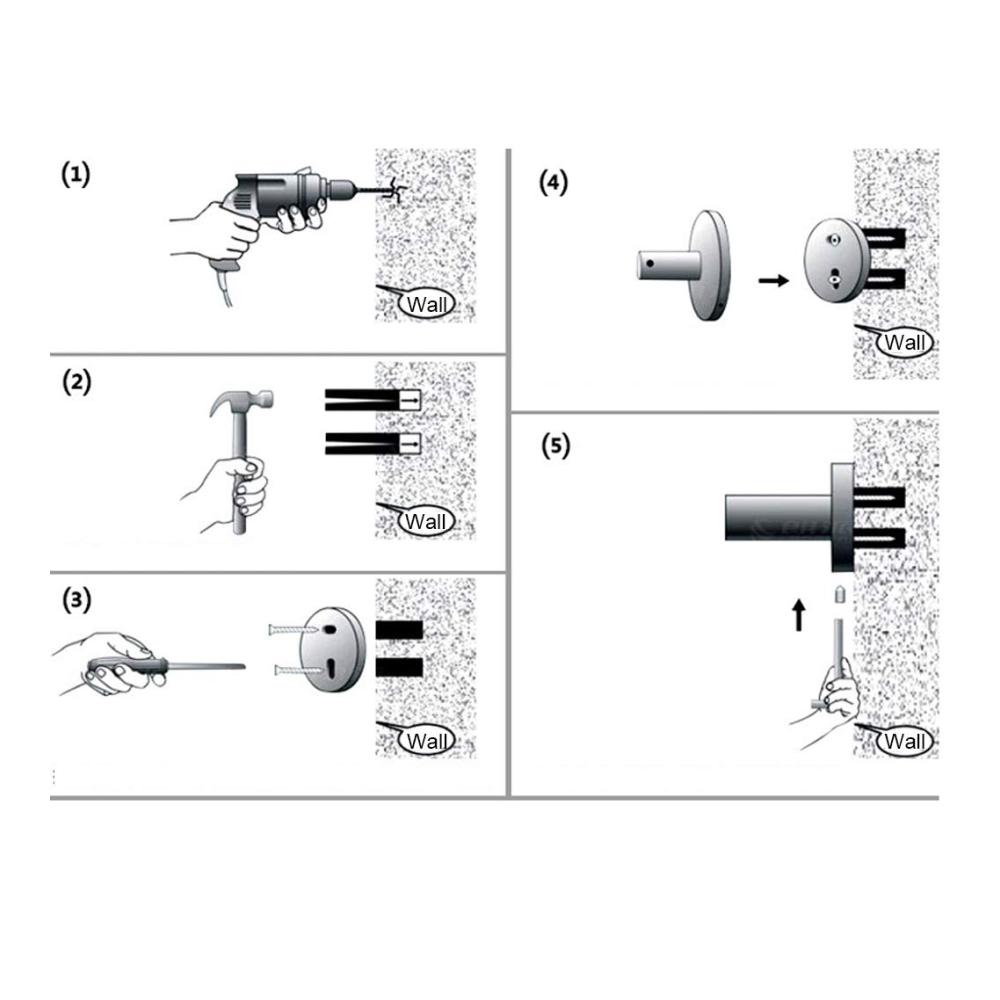 (1)

Wall

(2)

Wall

(3)

Wall

(4)

Wall

(5)

Wall