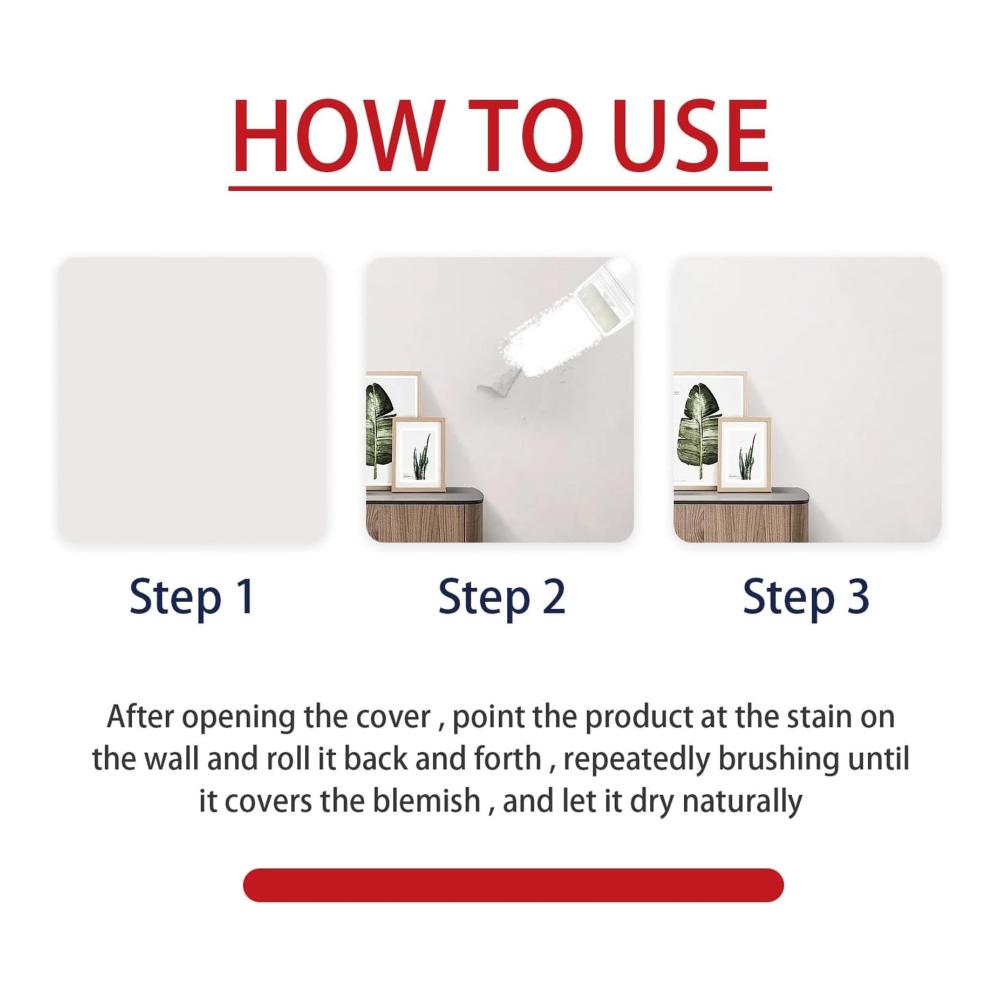 HOW TO USE

Step 1

Step 2

Step 3

After opening the cover , point the product at the stain on the wall and roll it back and forth , repeatedly brushing until it covers the blemish , and let it dry naturally