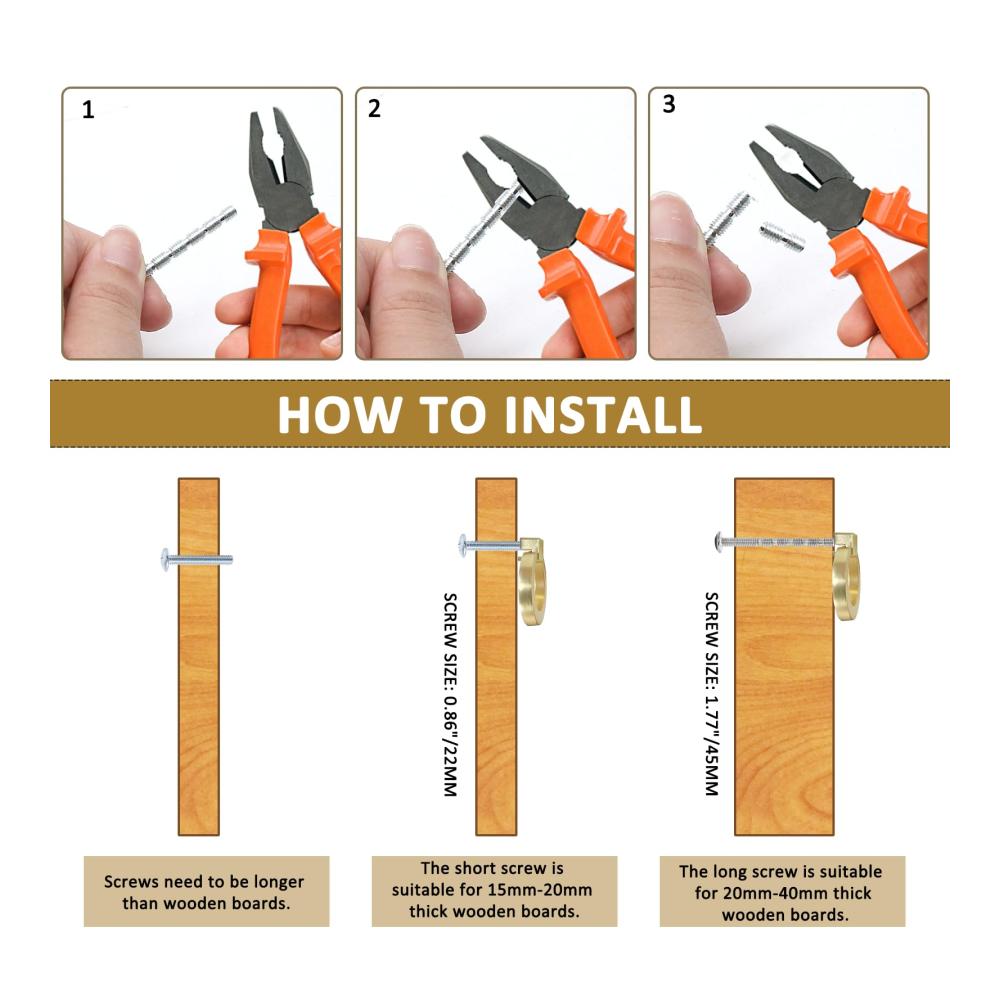 1

2

3

HOW TO INSTALL

SCREW SIZE: 0.86"/22MM

SCREW SIZE: 1.77"/45MM

Screws need to be longer than wooden boards.

The short screw is suitable for 15mm-20mm thick wooden boards.

The long screw is suitable for 20mm-40mm thick wooden boards.