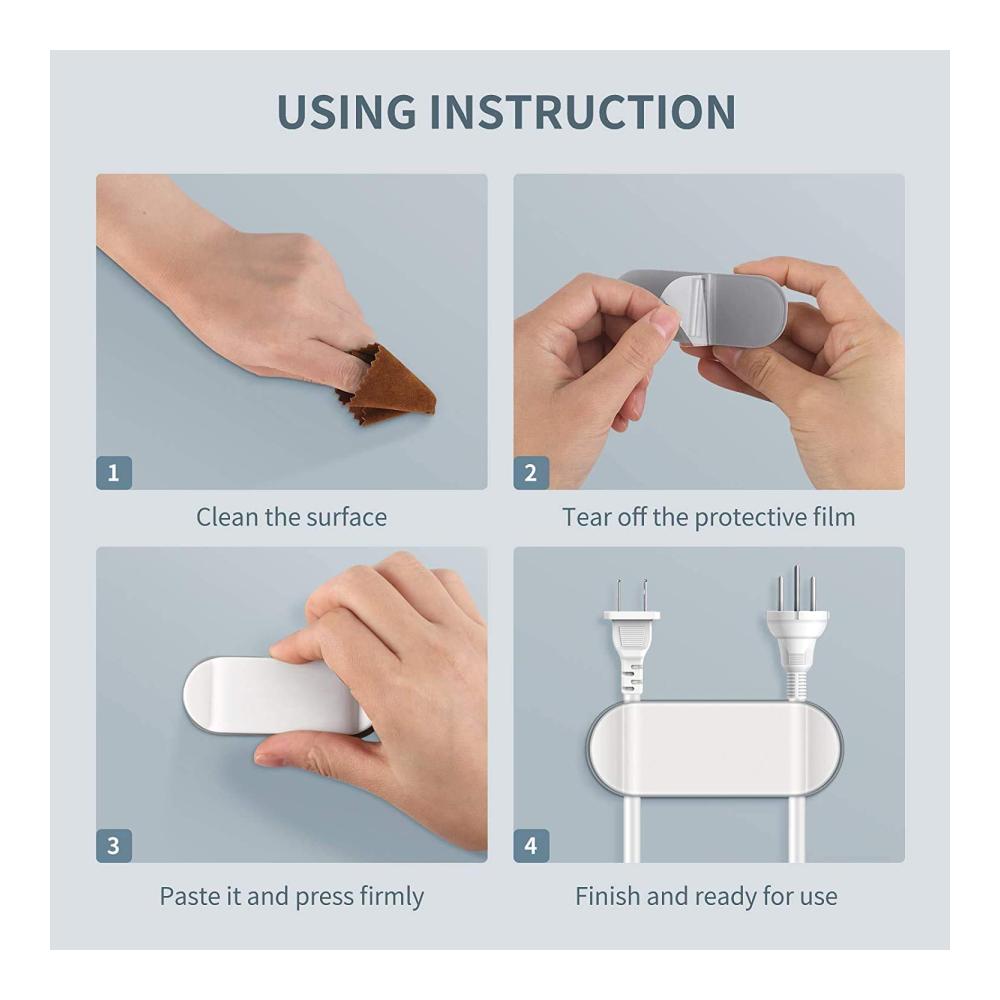 USING INSTRUCTION

1

Clean the surface

2

Tear off the protective film

3

Paste it and press firmly

4

Finish and ready for use