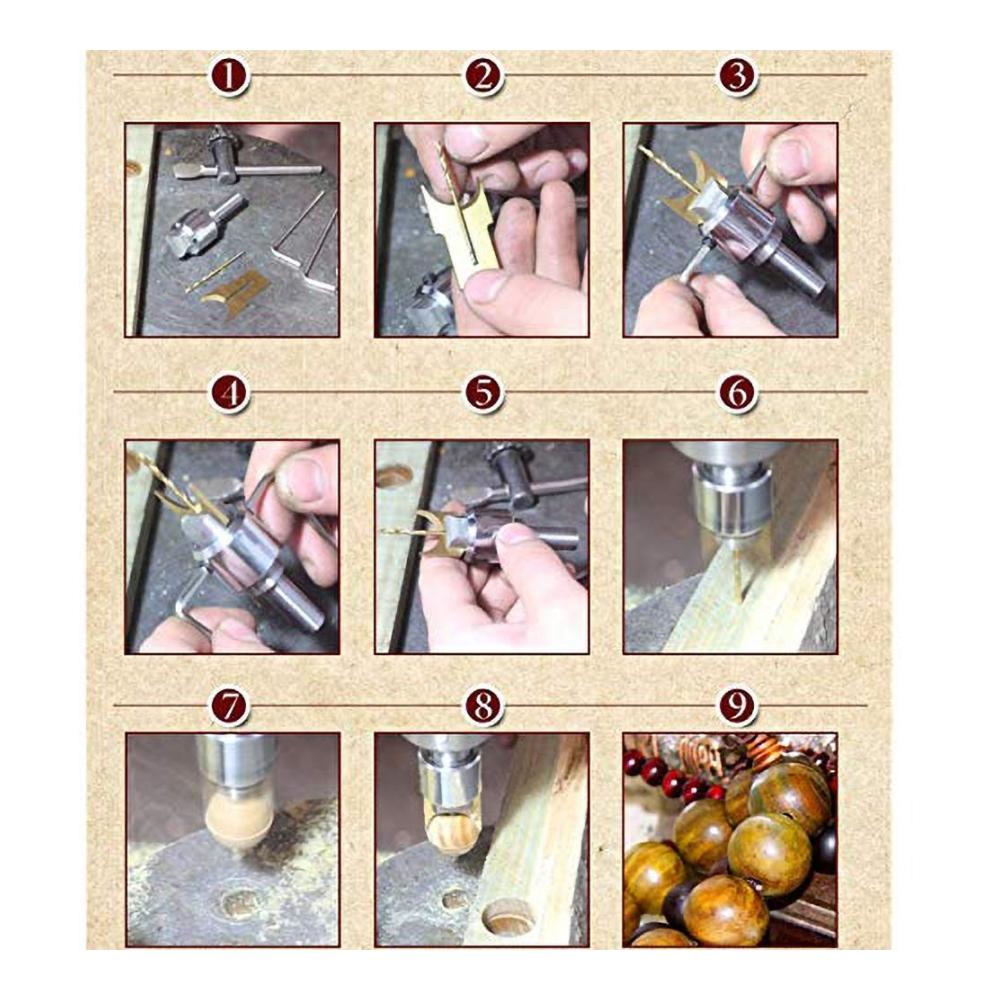 1
2
3
4
5
6
7
8
9